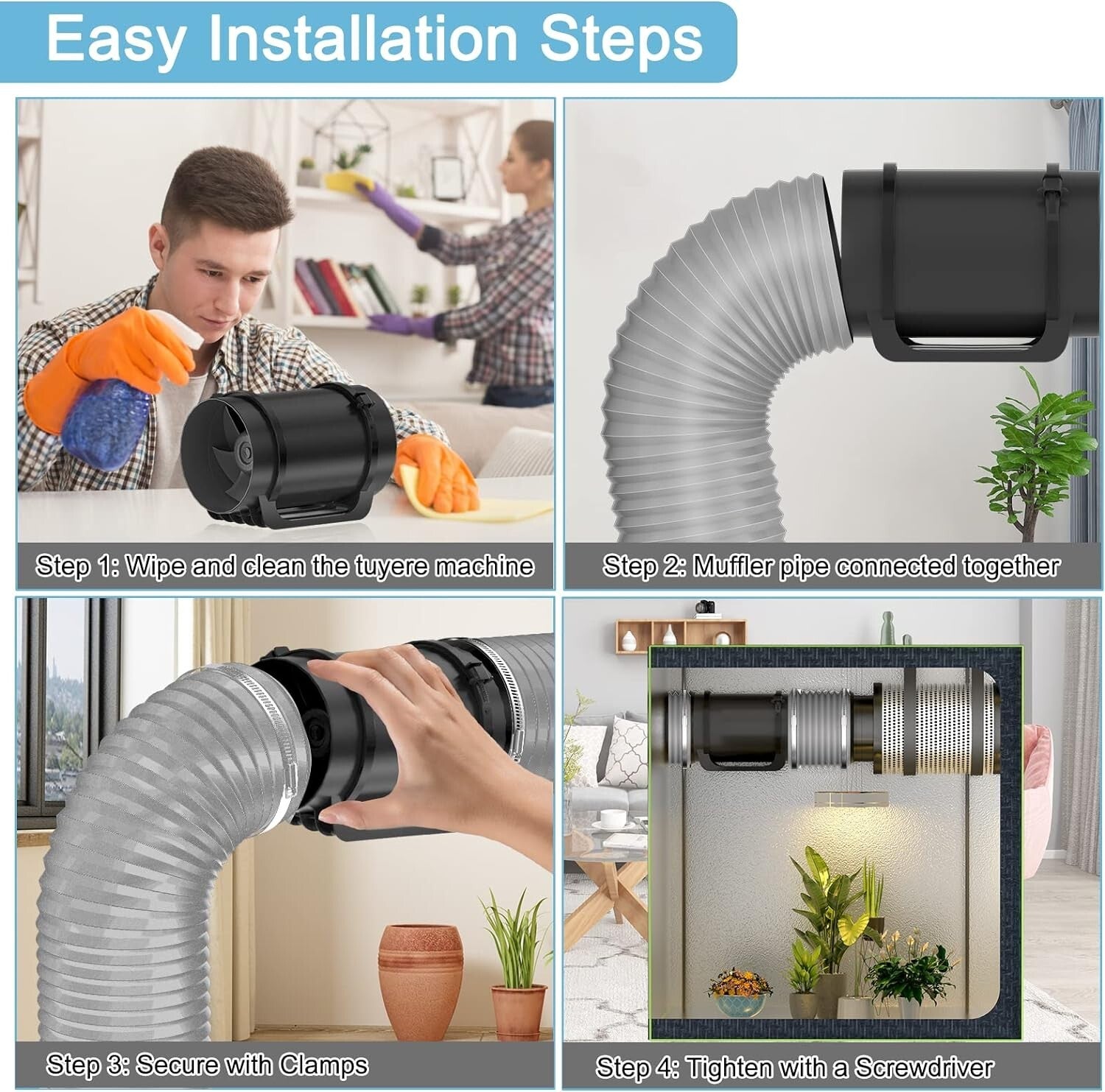 Easy Installation Steps

Step 1: Wipe and clean the tuyere machine

Step 2: Muffler pipe connected together

Step 3: Secure with Clamps

Step 4: Tighten with a Screwdriver