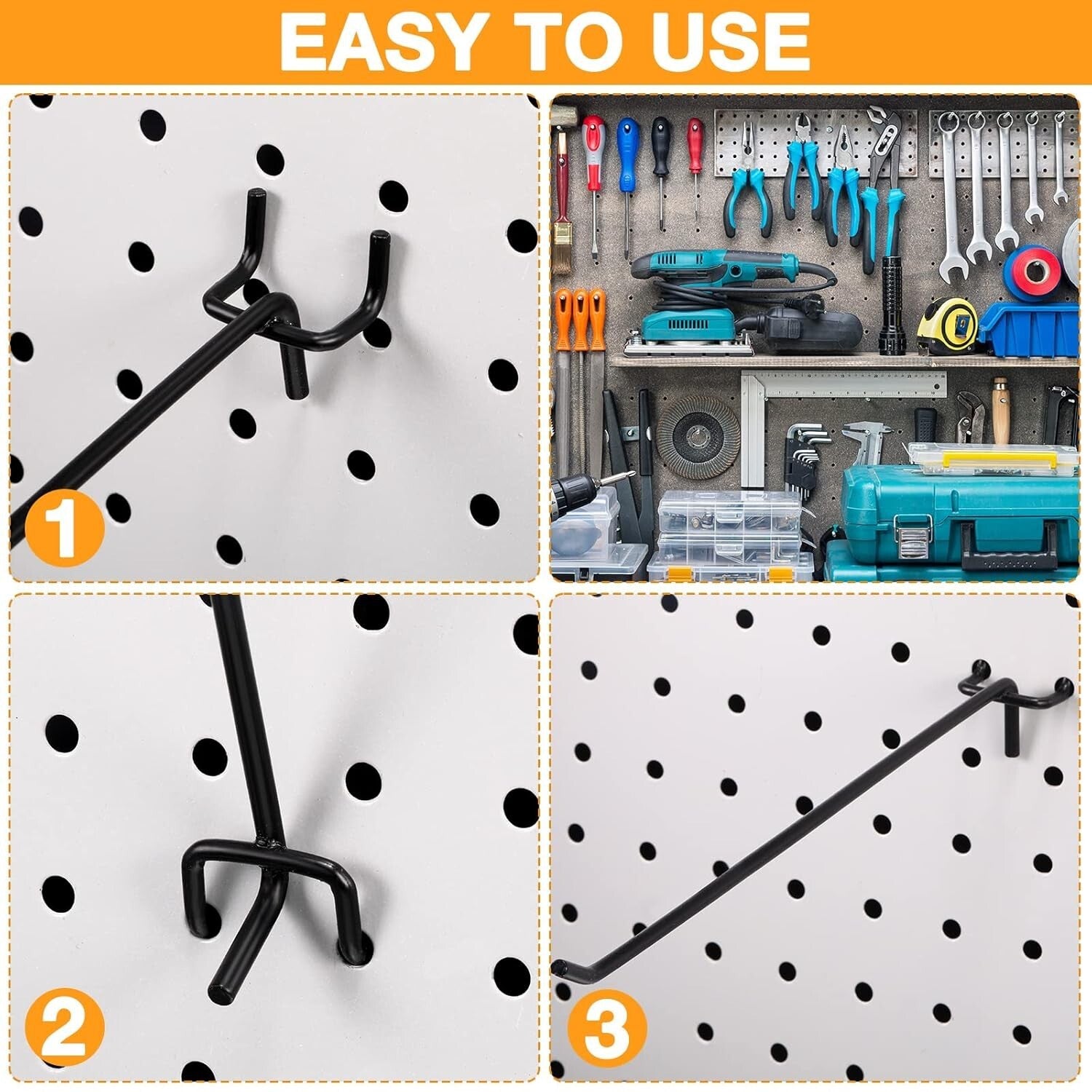 EASY TO USE

1

2

3