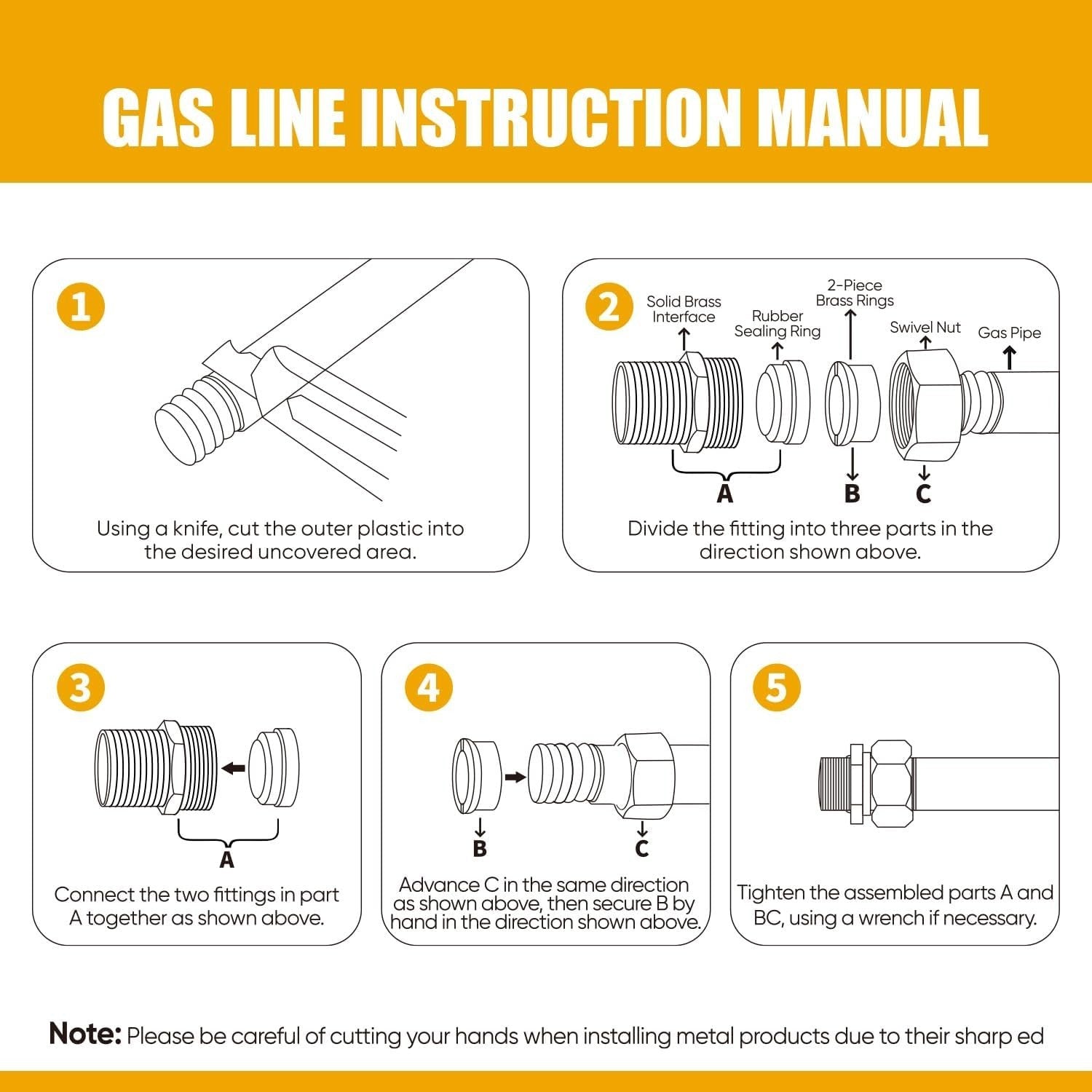 GAS LINE INSTRUCTION MANUAL

1

Using a knife, cut the outer plastic into the desired uncovered area.

2

Solid Brass Interface

Rubber Sealing Ring

2-Piece Brass Rings

Swivel Nut

Gas Pipe

A

B

C

Divide the fitting into three parts in the direction shown above.

3

A

Connect the two fittings in part A together as shown above.

4

B

C

Advance C in the same direction as shown above, then secure B by hand in the direction shown above.

5

Tighten the assembled parts A and BC, using a wrench if necessary.

Note: Please be careful of cutting your hands when installing metal products due to their sharp ed