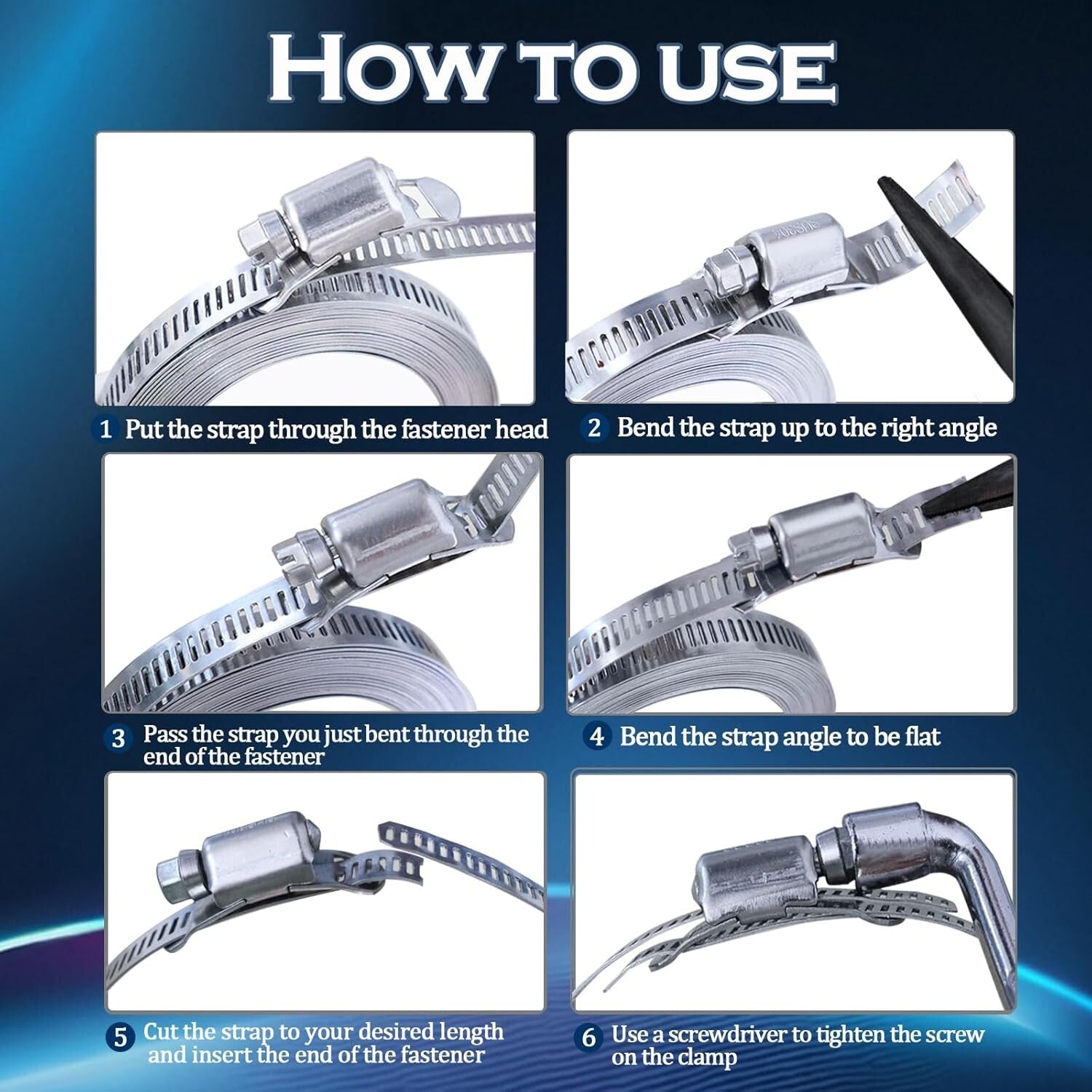 HOW TO USE

1 Put the strap through the fastener head

2 Bend the strap up to the right angle

3 Pass the strap you just bent through the end of the fastener

4 Bend the strap angle to be flat

5 Cut the strap to your desired length and insert the end of the fastener

6 Use a screwdriver to tighten the screw on the clamp