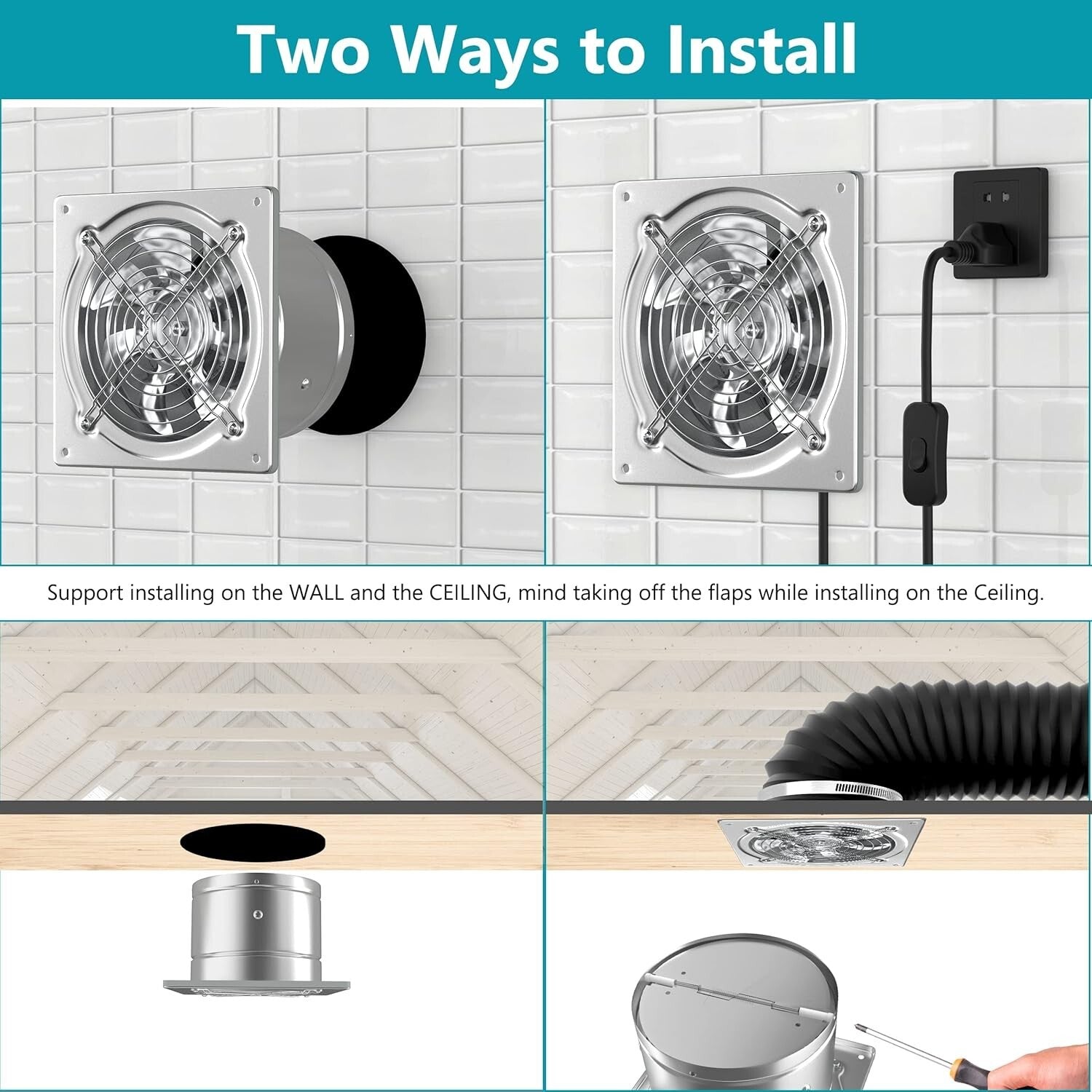 Two Ways to Install

Support installing on the WALL and the CEILING, mind taking off the flaps while installing on the Ceiling.