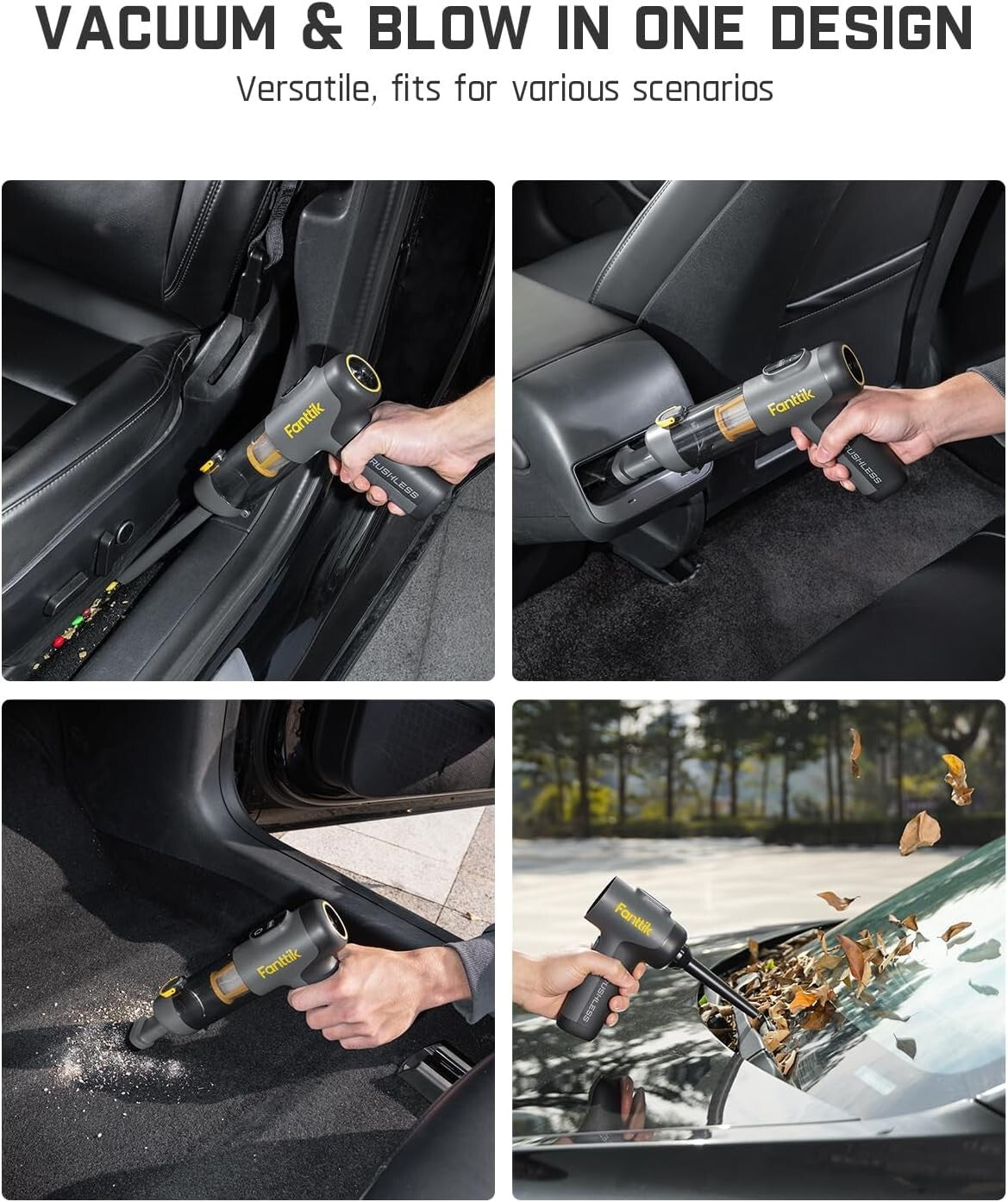 VACUUM & BLOW IN ONE DESIGN

Versatile, fits for various scenarios

Fanttik

RUSHLESS

Fanttik

RUSHLESS

Fanttik

Fanttik

RUSHLESS