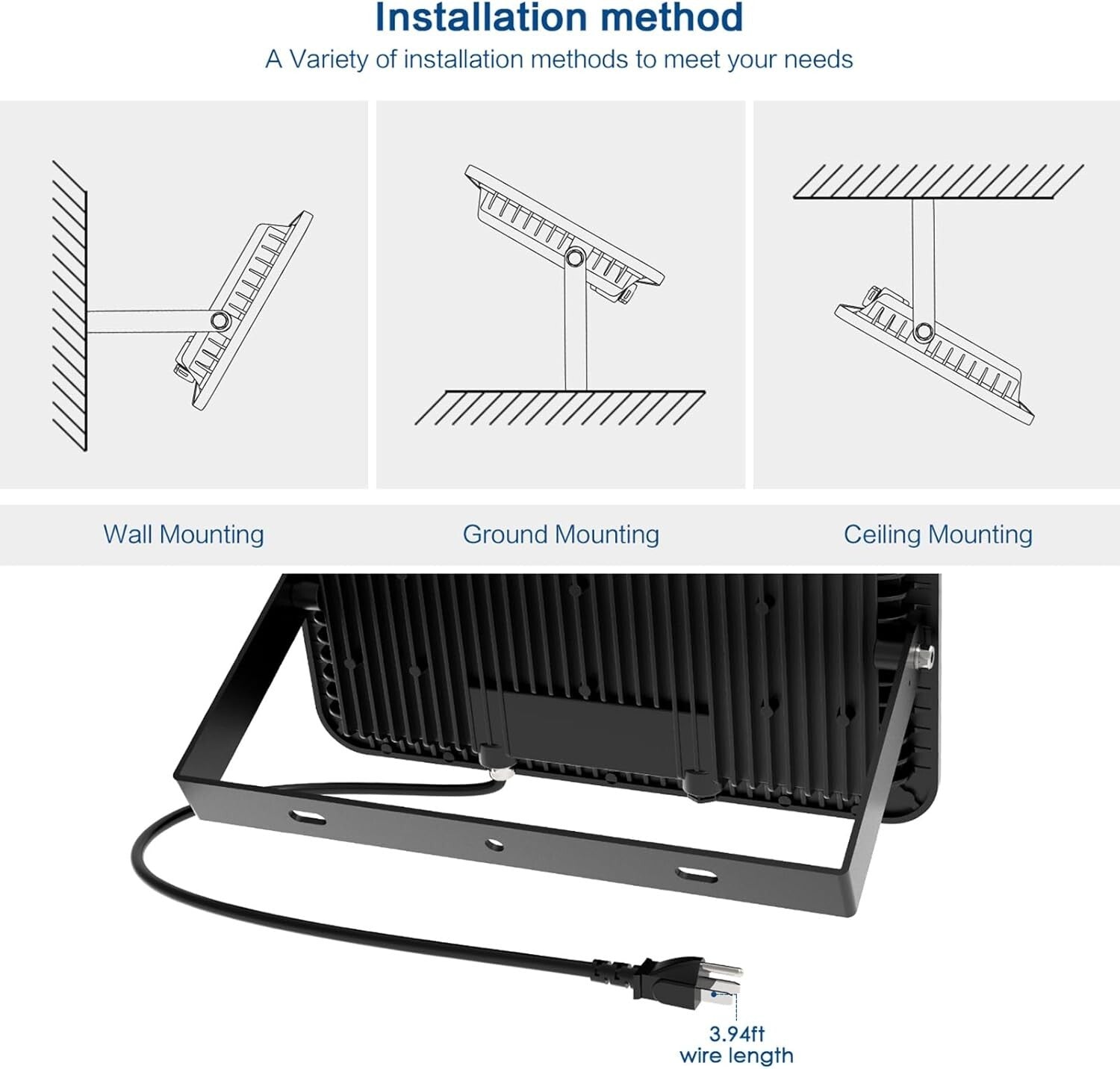 Installation method

A Variety of installation methods to meet your needs

Wall Mounting

Ground Mounting

Ceiling Mounting

3.94ft
wire length