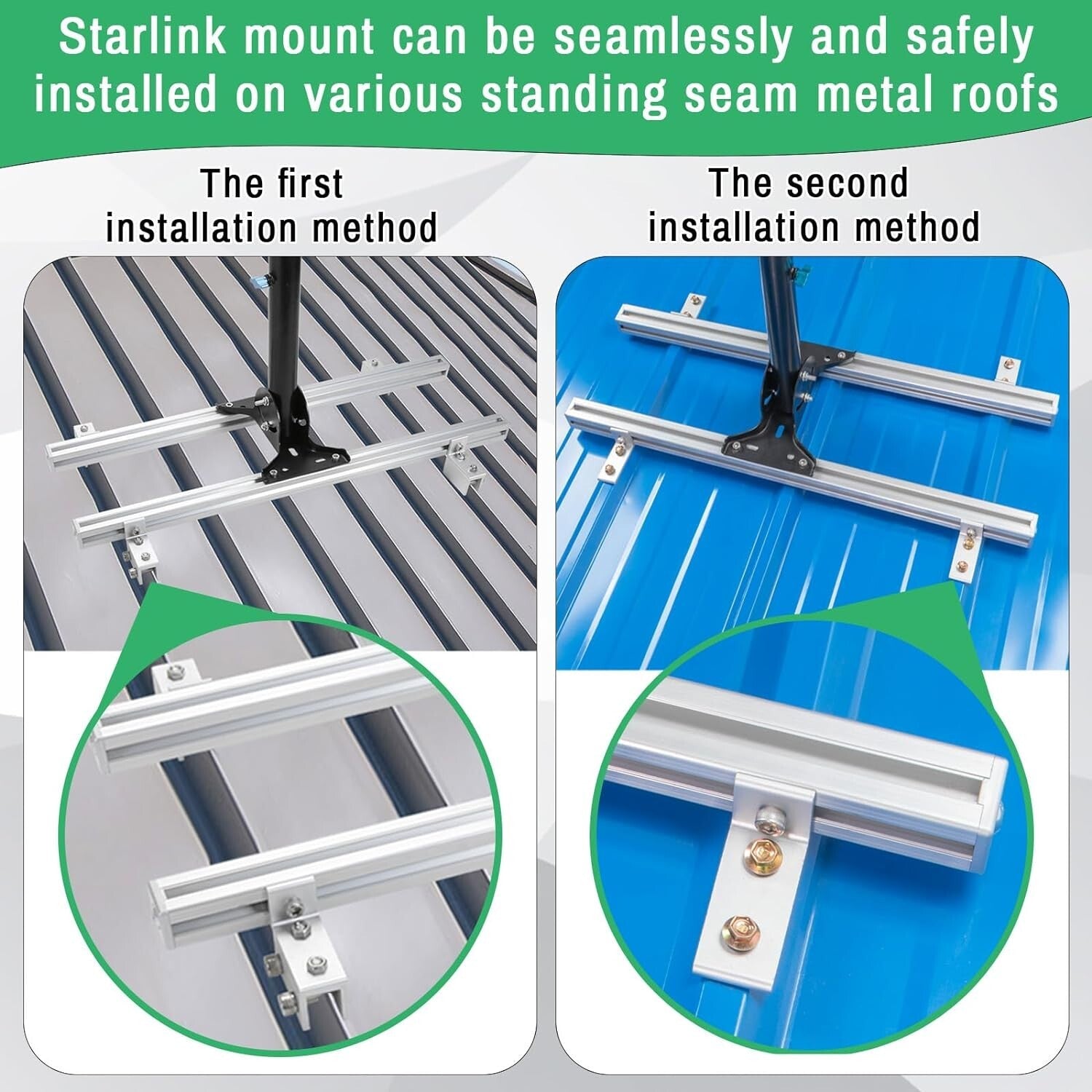 Starlink mount can be seamlessly and safely installed on various standing seam metal roofs

The first installation method

The second installation method