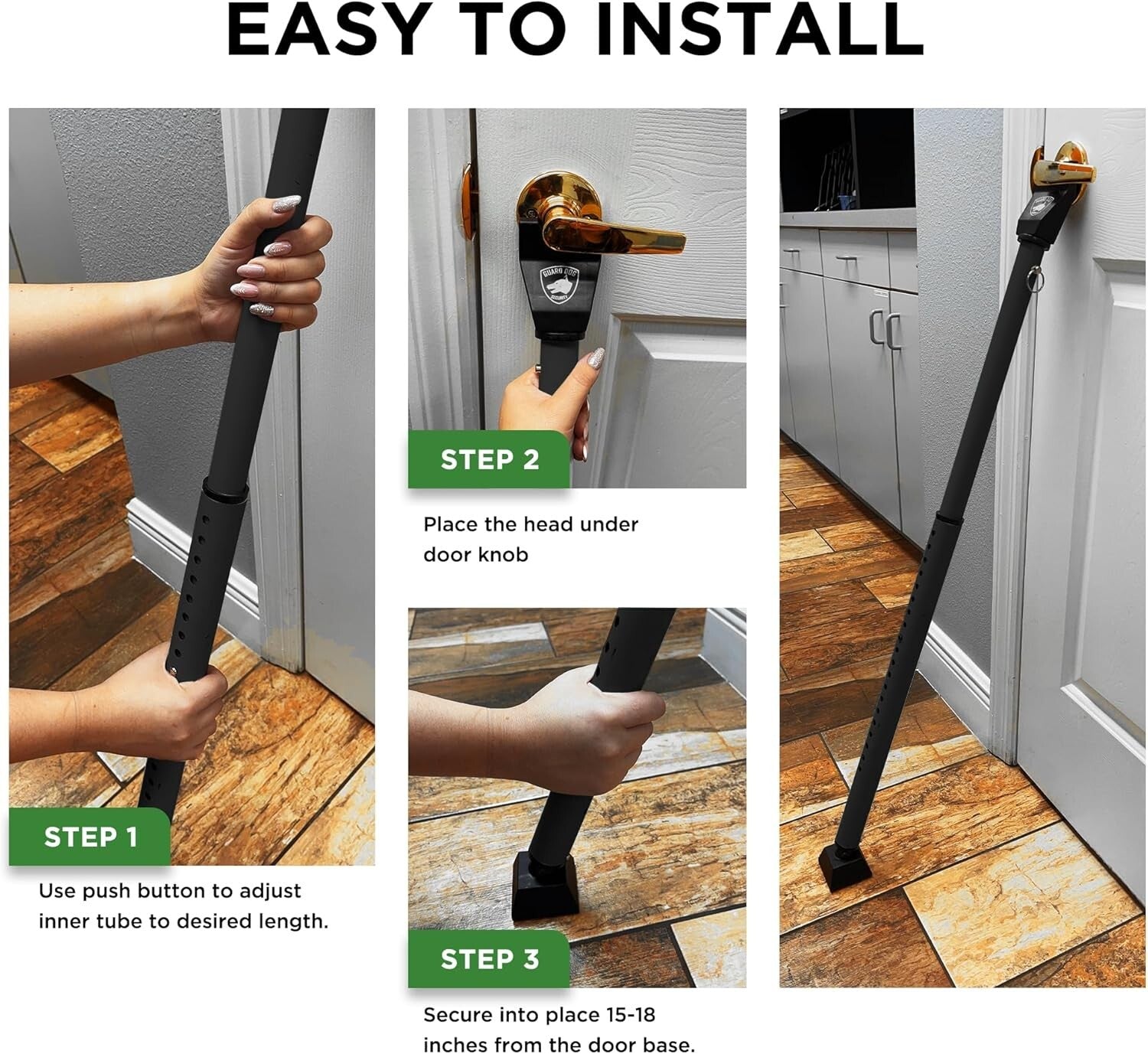 EASY TO INSTALL

STEP 1

Use push button to adjust inner tube to desired length.

GUARD DOG SECURITY

STEP 2

Place the head under door knob

STEP 3

Secure into place 15-18 inches from the door base.