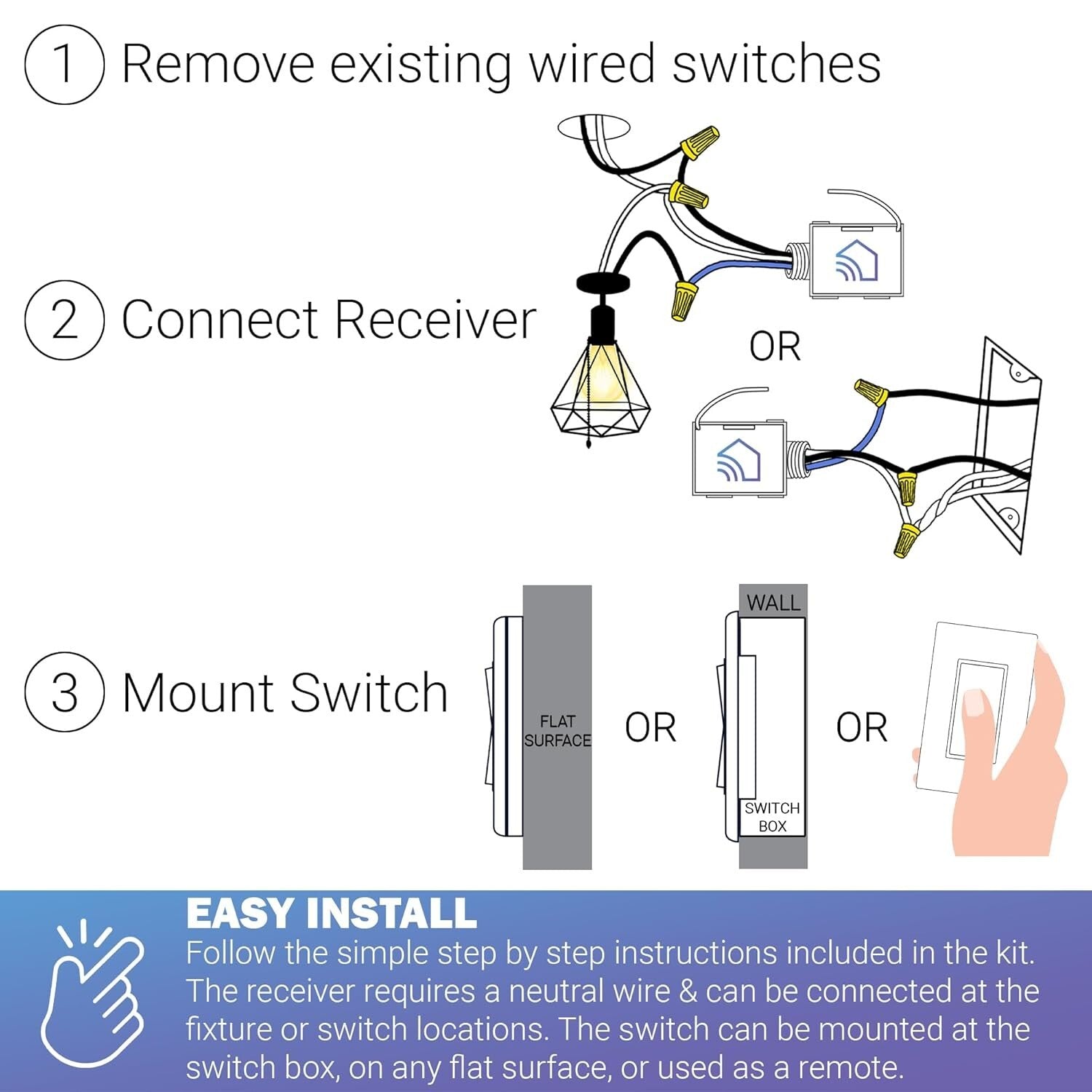 1 Remove existing wired switches

2 Connect Receiver

OR

3 Mount Switch

FLAT SURFACE

OR

WALL

SWITCH BOX

OR

EASY INSTALL

Follow the simple step by step instructions included in the kit. The receiver requires a neutral wire & can be connected at the fixture or switch locations. The switch can be mounted at the switch box, on any flat surface, or used as a remote.