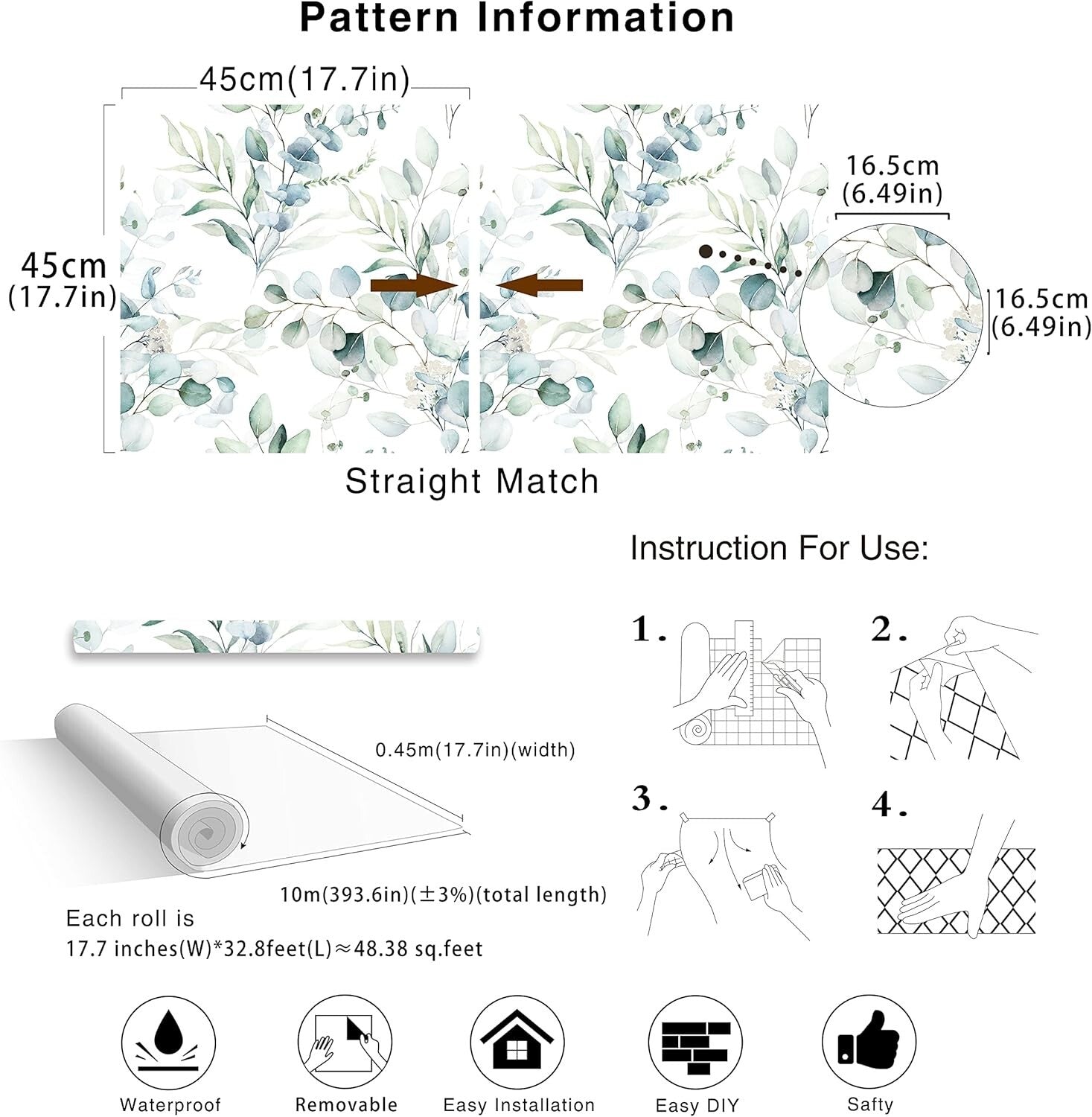 Pattern Information

45cm(17.7in)

45cm
(17.7in)

16.5cm
(6.49in)

16.5cm
(6.49in)

Straight Match

Instruction For Use:

1.

2.

3.

4.

0.45m(17.7in)(width)

10m(393.6in)(±3%)(total length)

Each roll is
17.7 inches(W)*32.8feet(L)≈48.38 sq.feet

Waterproof

Removable

Easy Installation

Easy DIY

Safty