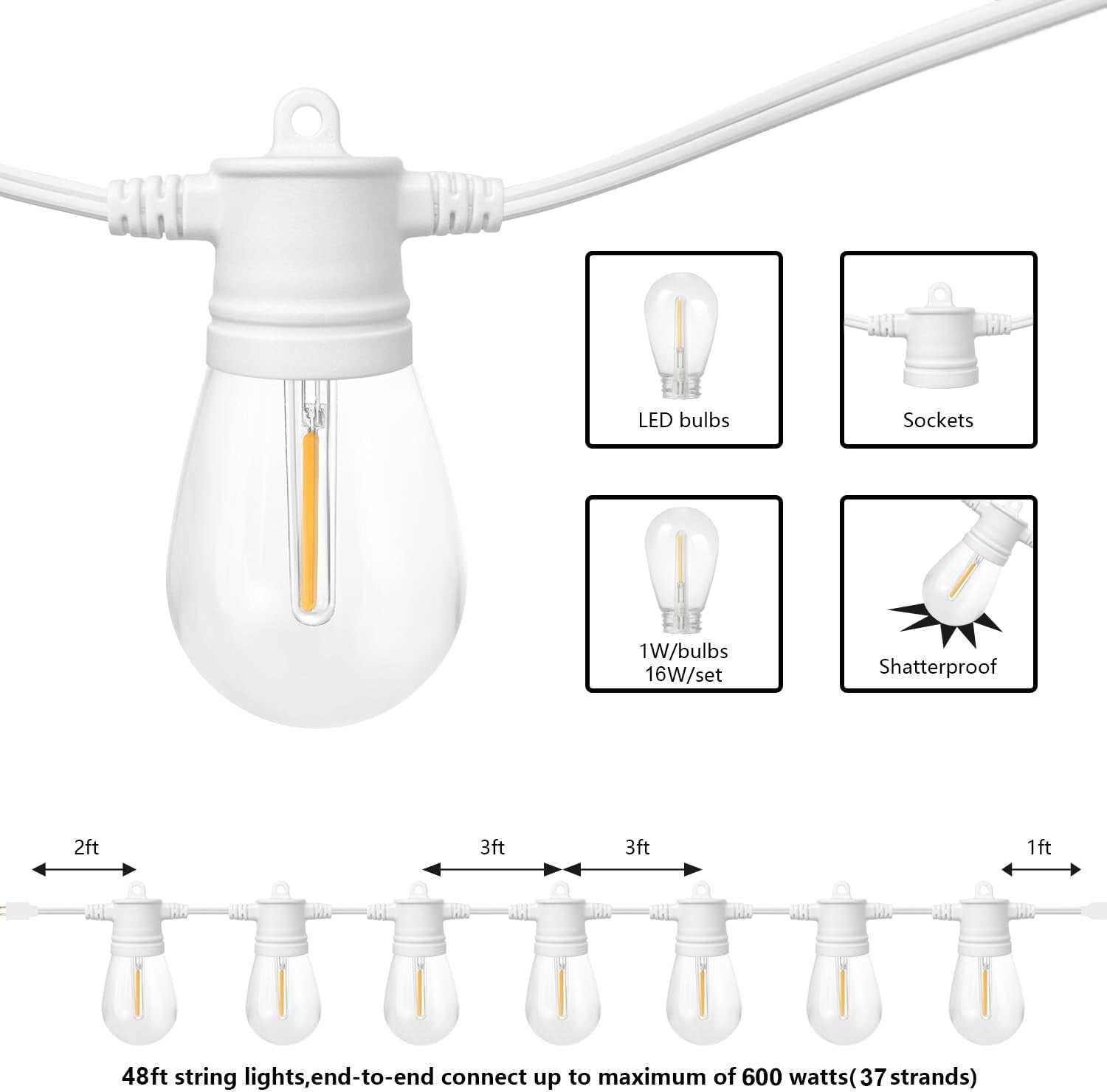 LED bulbs

Sockets

1W/bulbs
16W/set

Shatterproof

2ft

3ft

3ft

1ft

48ft string lights,end-to-end connect up to maximum of 600 watts(37 strands)