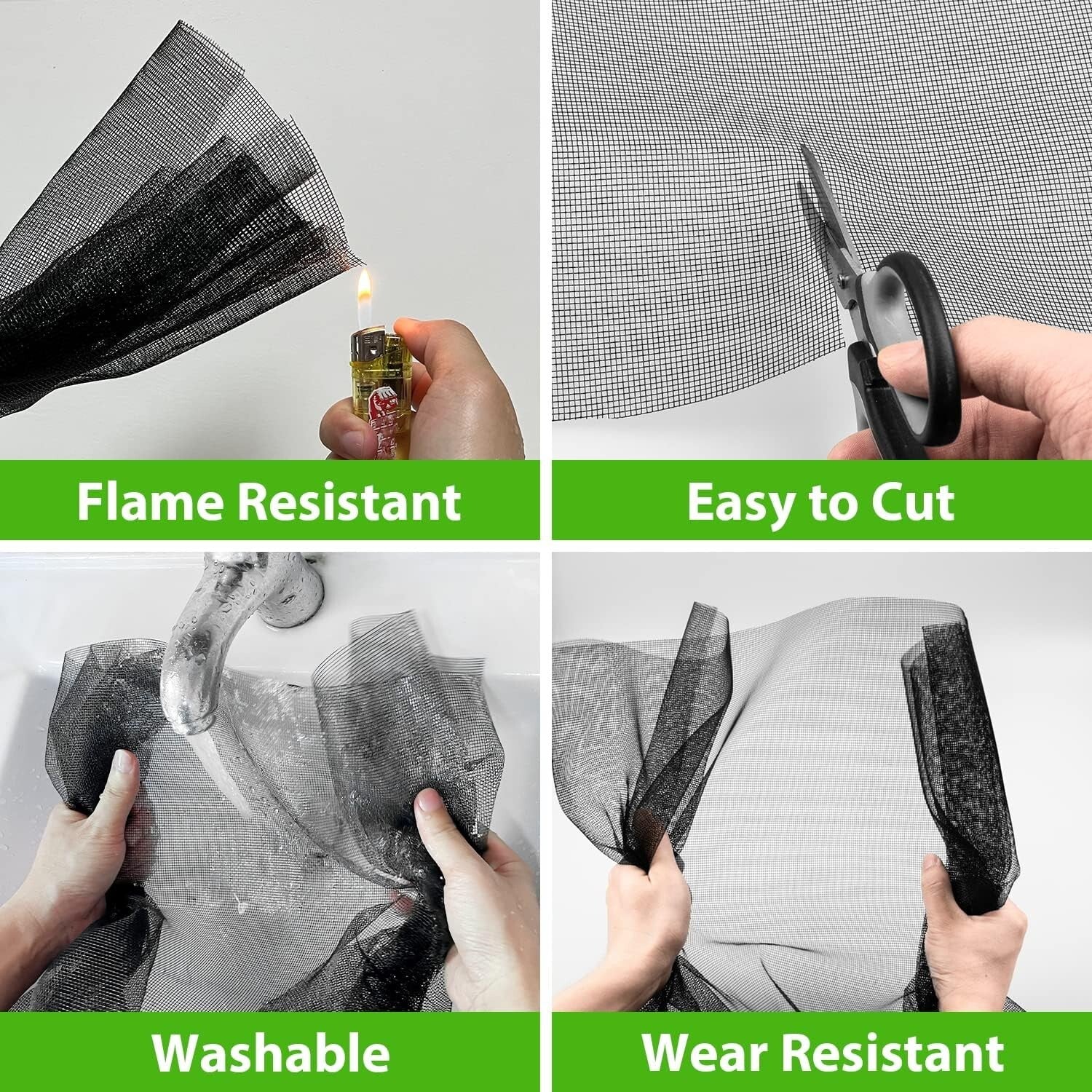 Flame Resistant

Easy to Cut

Washable

Wear Resistant