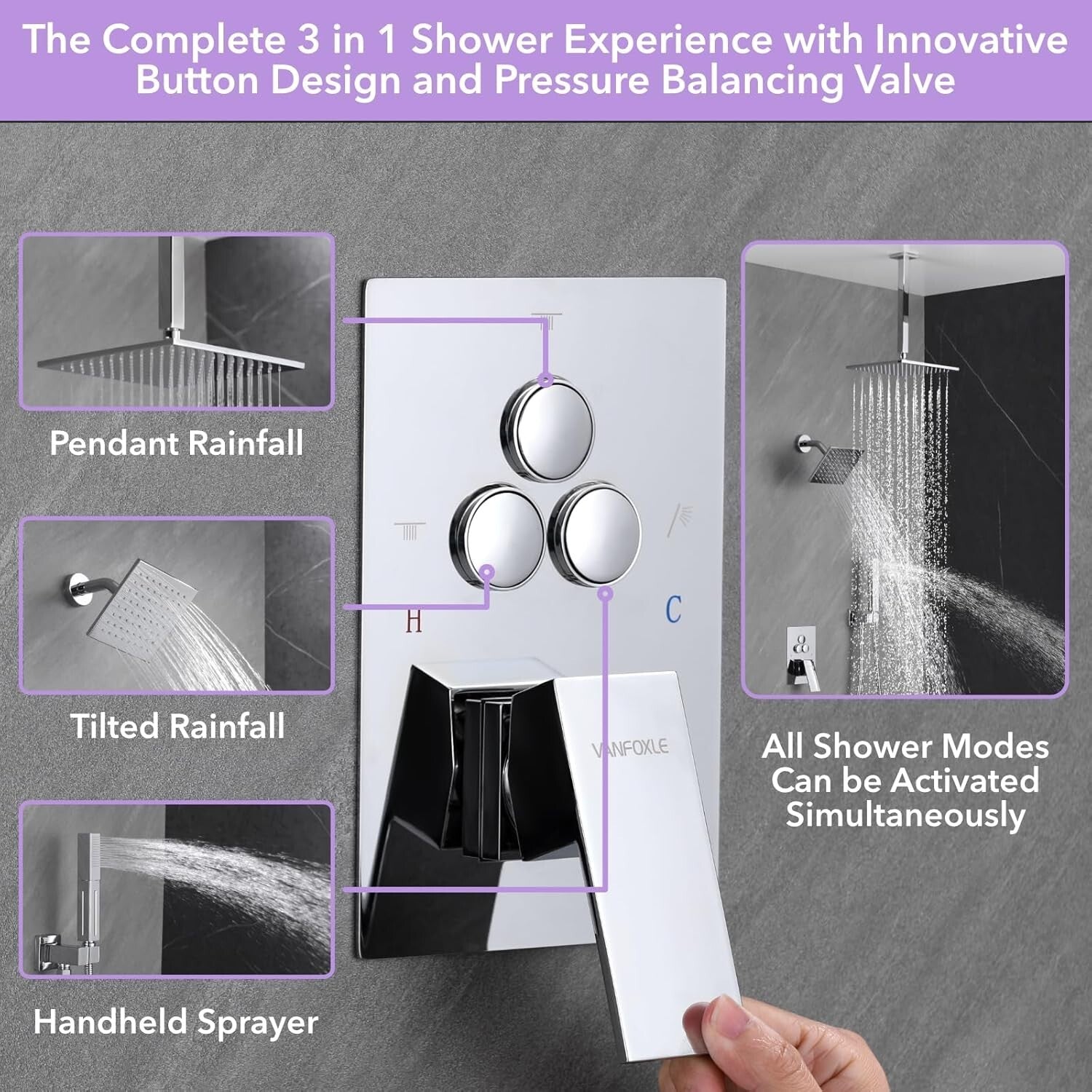 The Complete 3 in 1 Shower Experience with Innovative Button Design and Pressure Balancing Valve

Pendant Rainfall

Tilted Rainfall

Handheld Sprayer

H

C

VANFOXLE

All Shower Modes Can be Activated Simultaneously