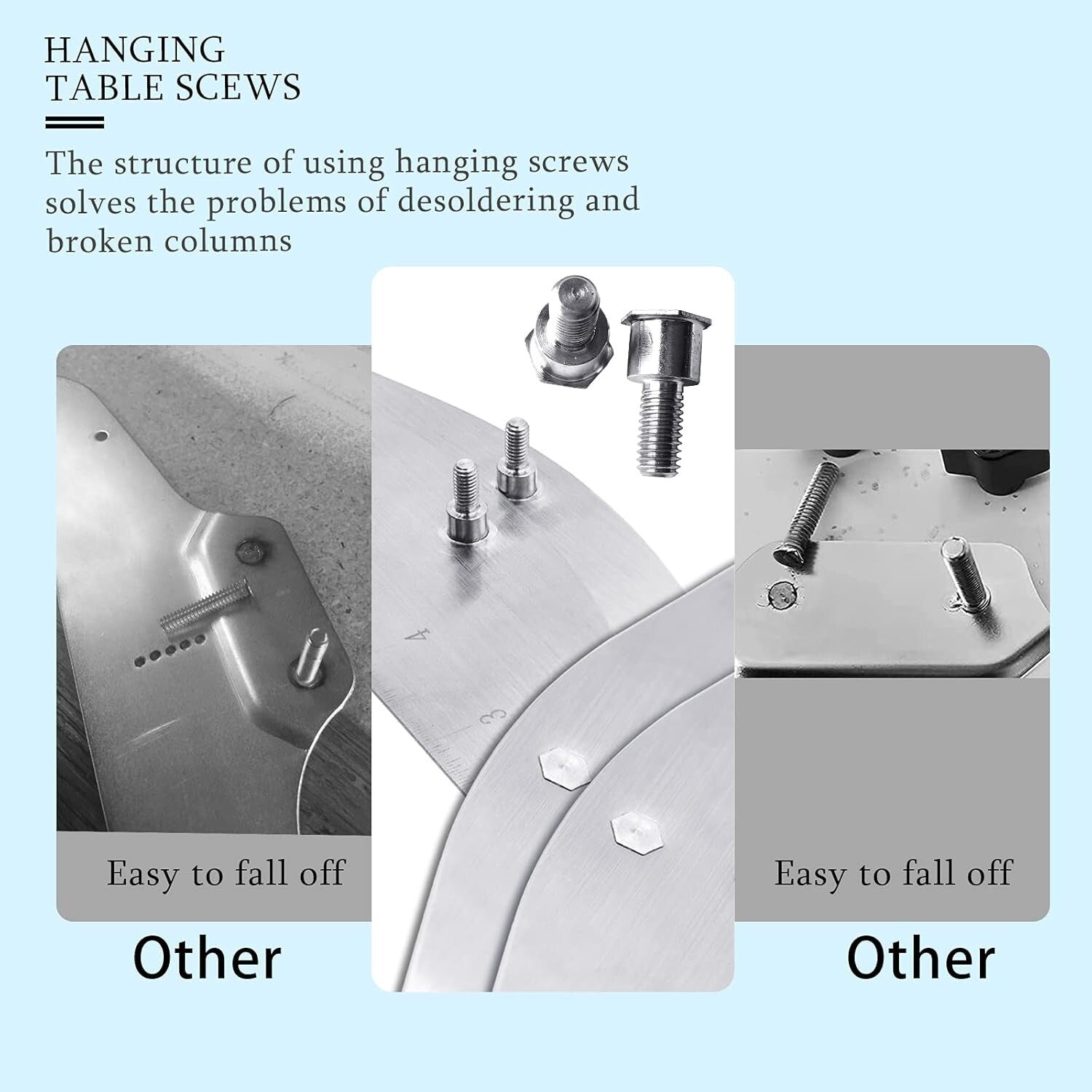 HANGING
TABLE SCEWS

The structure of using hanging screws solves the problems of desoldering and broken columns

4

3

Easy to fall off

Other

Easy to fall off

Other