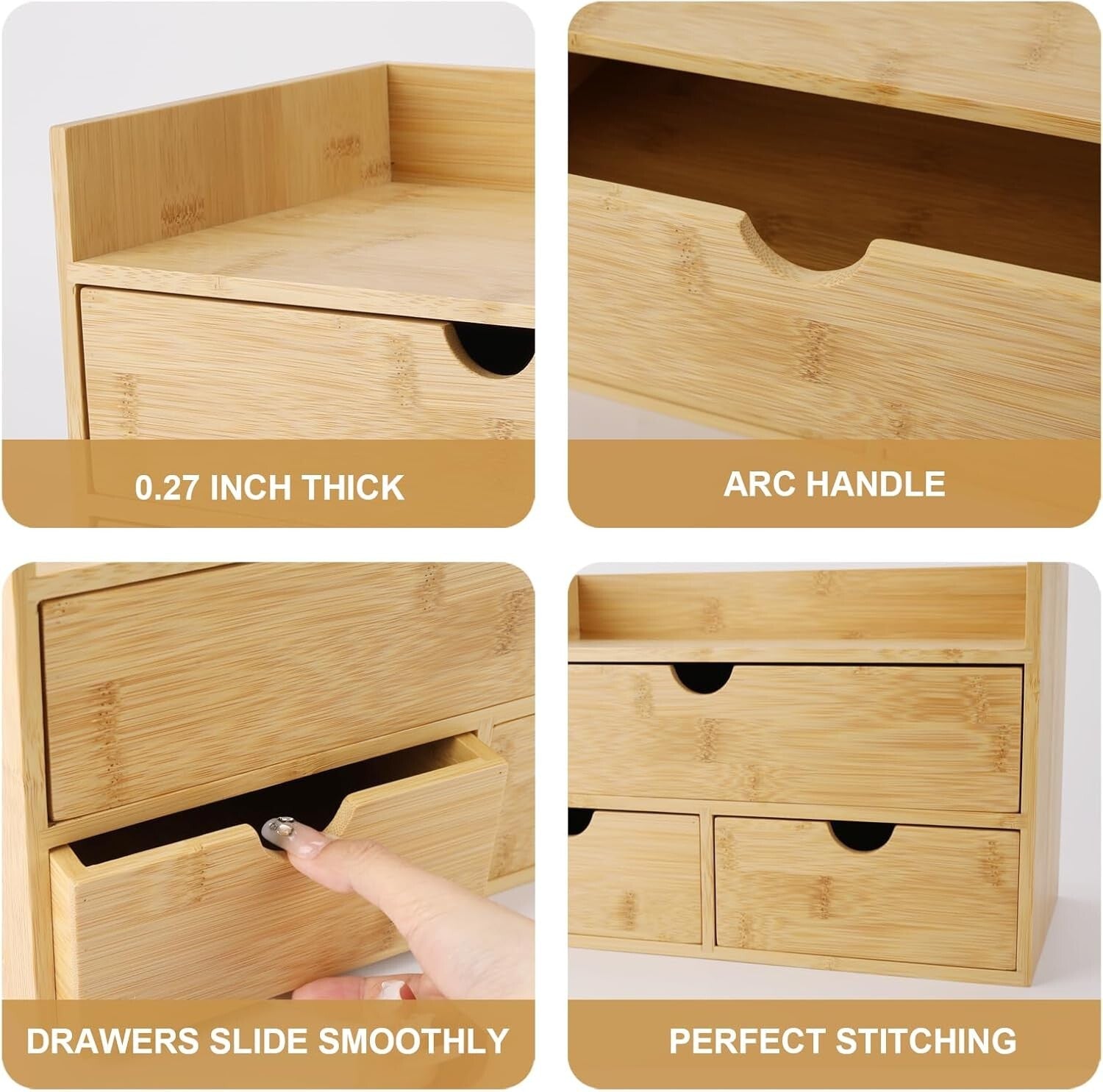 0.27 INCH THICK

ARC HANDLE

DRAWERS SLIDE SMOOTHLY

PERFECT STITCHING