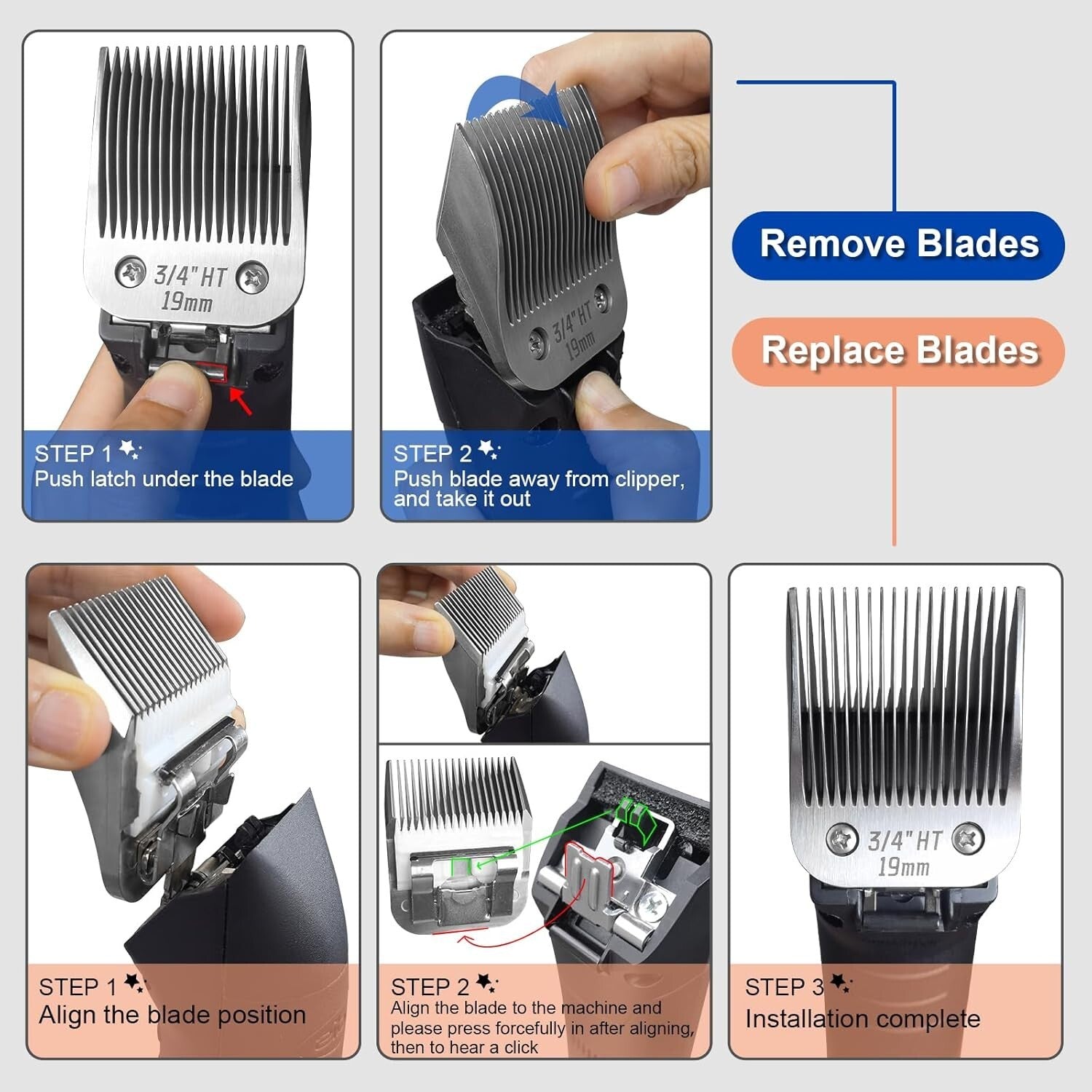 3/4" HT
19mm

STEP 1
Push latch under the blade

3/4" HT
19mm

STEP 2
Push blade away from clipper, and take it out

Remove Blades

Replace Blades

STEP 1
Align the blade position

STEP 2
Align the blade to the machine and please press forcefully in after aligning, then to hear a click

3/4" HT
19mm

STEP 3
Installation complete