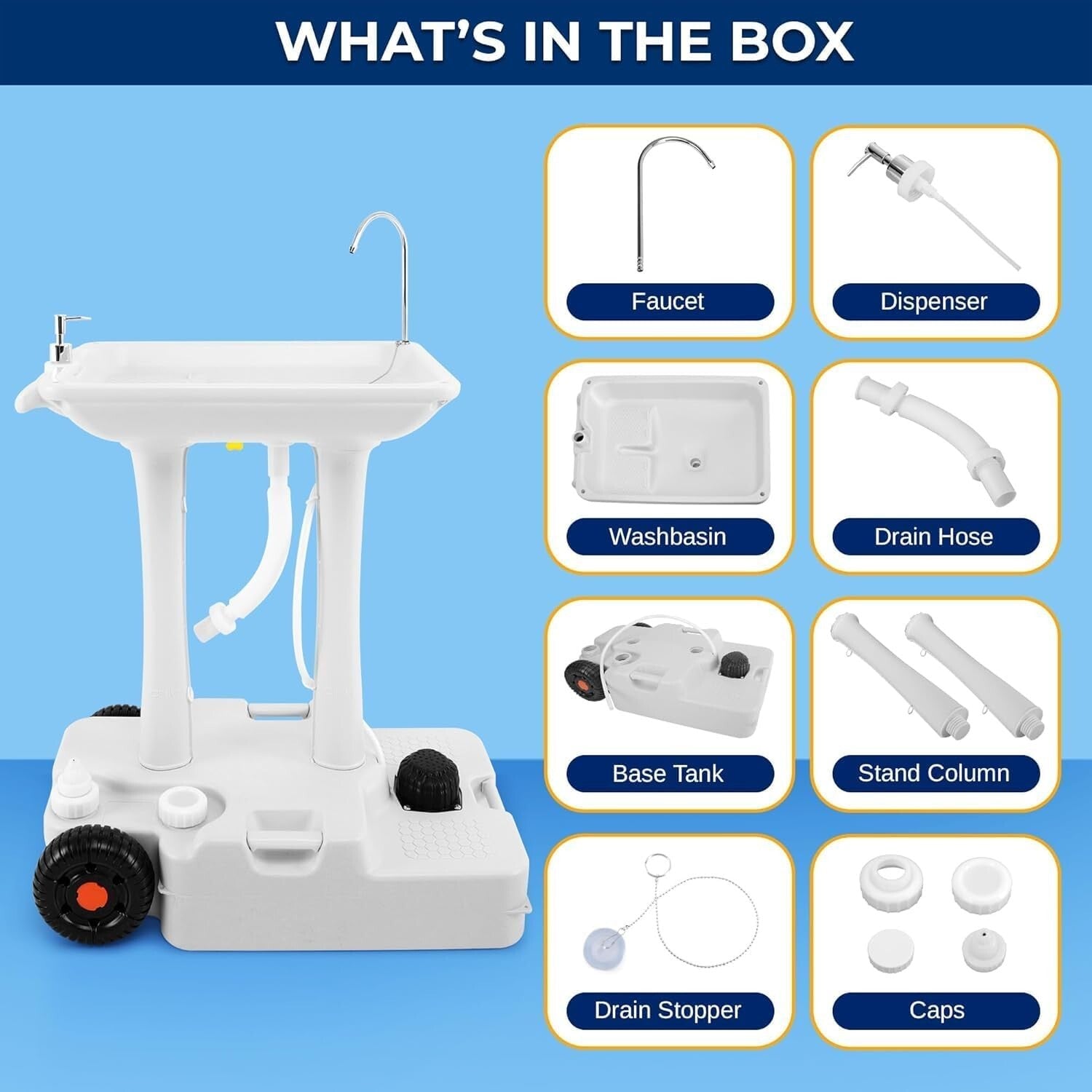 WHAT'S IN THE BOX

Faucet

Dispenser

Washbasin

Drain Hose

Base Tank

Stand Column

Drain Stopper

Caps