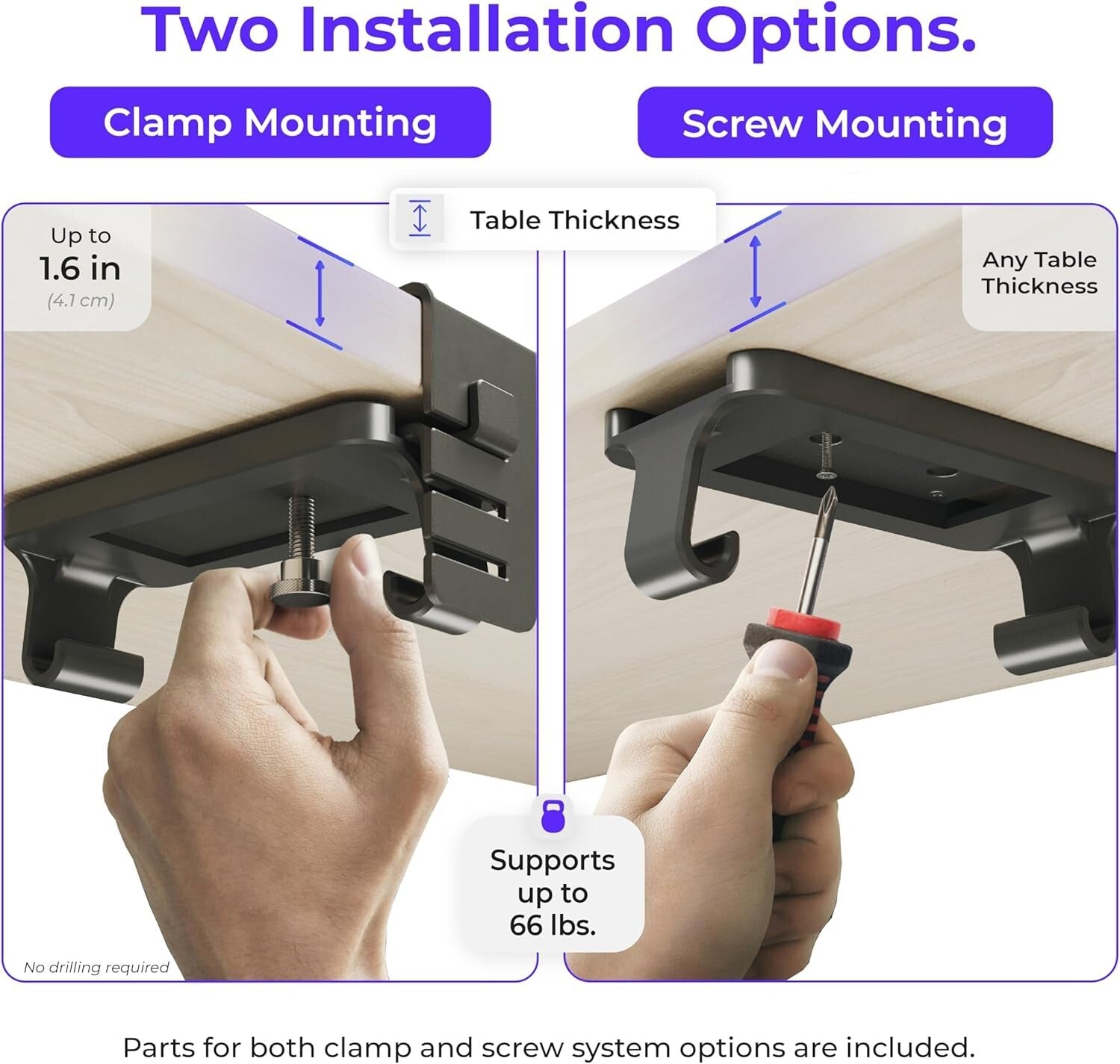 Two Installation Options.

Clamp Mounting

Screw Mounting

Table Thickness

Up to
1.6 in
(4.1 cm)

Any Table Thickness

Supports up to 66 lbs.

No drilling required

Parts for both clamp and screw system options are included.