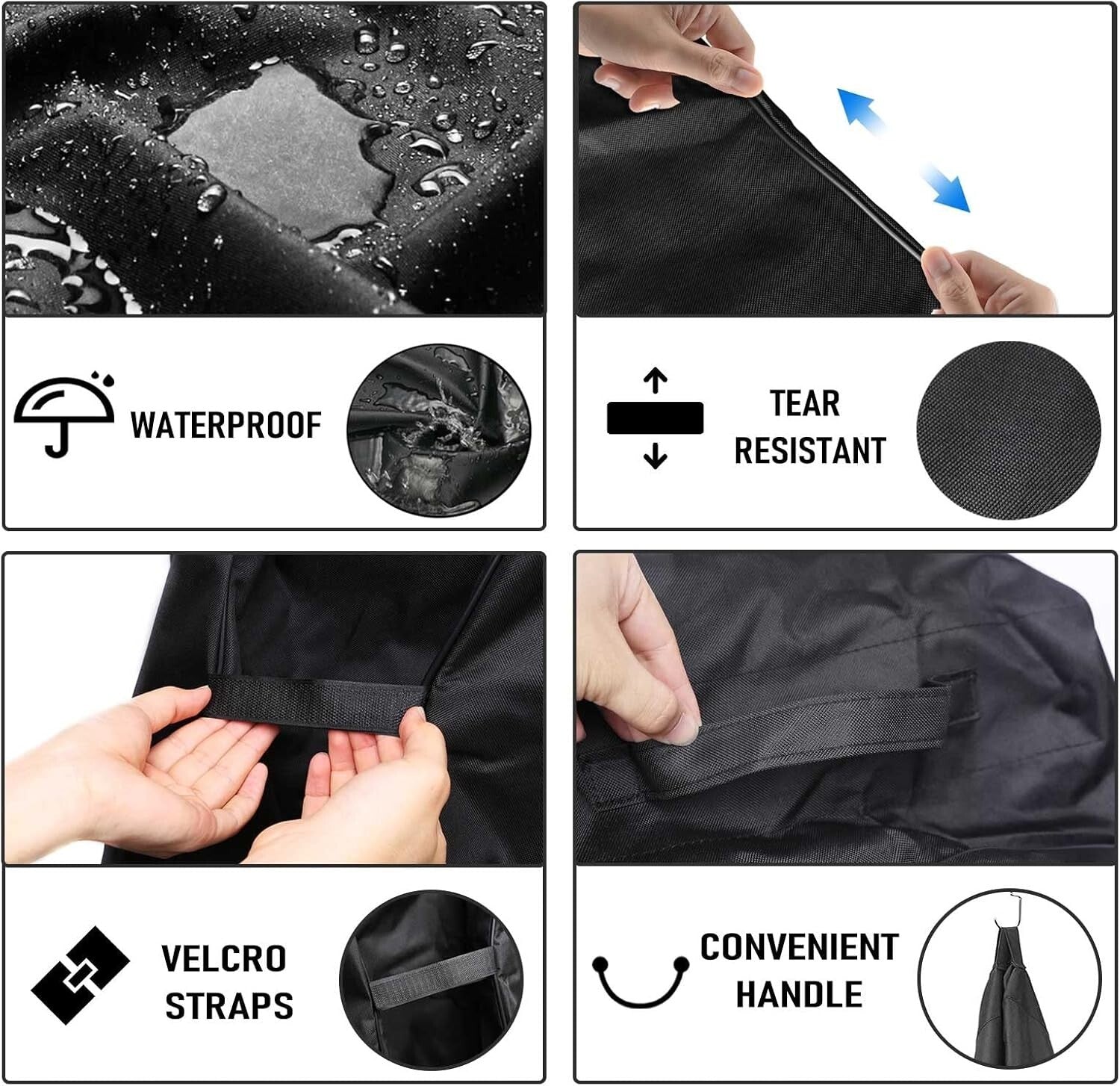 WATERPROOF

TEAR RESISTANT

VELCRO STRAPS

CONVENIENT HANDLE