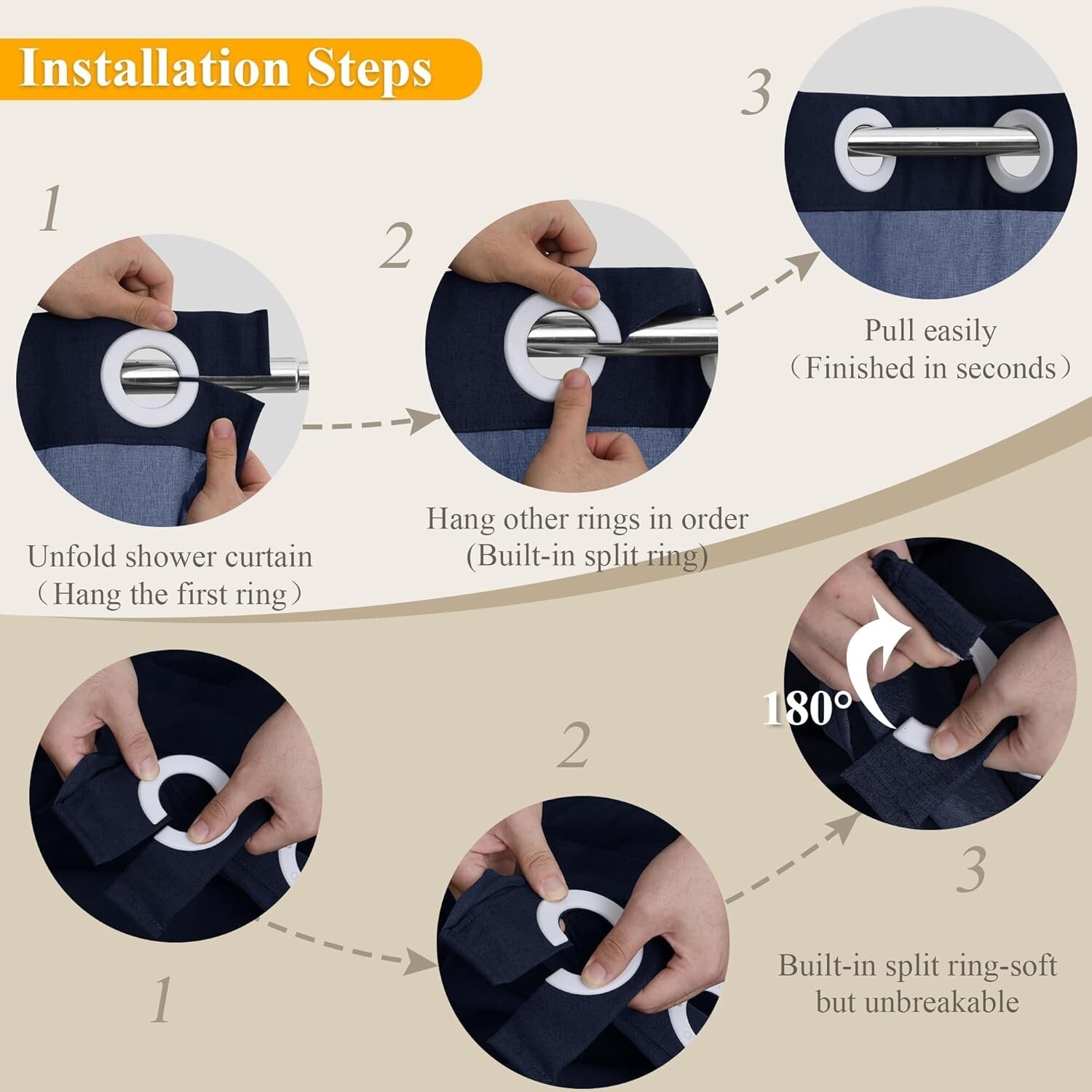 Installation Steps

1

Unfold shower curtain
（Hang the first ring）

2

Hang other rings in order
(Built-in split ring)

3

Pull easily
（Finished in seconds）

1

2

180°

3

Built-in split ring-soft but unbreakable