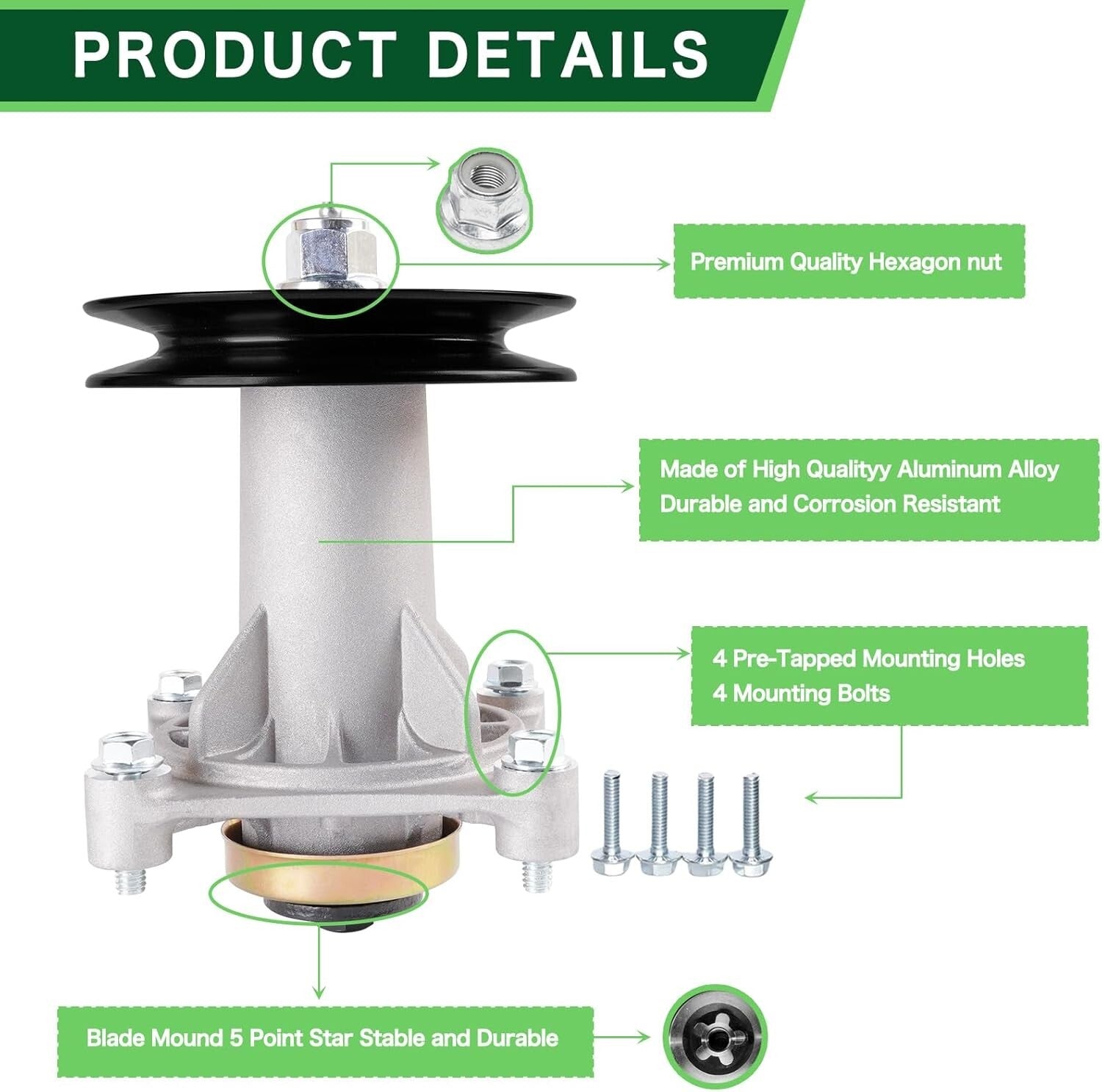 PRODUCT DETAILS

Premium Quality Hexagon nut

Made of High Qualityy Aluminum Alloy
Durable and Corrosion Resistant

4 Pre-Tapped Mounting Holes
4 Mounting Bolts

Blade Mound 5 Point Star Stable and Durable