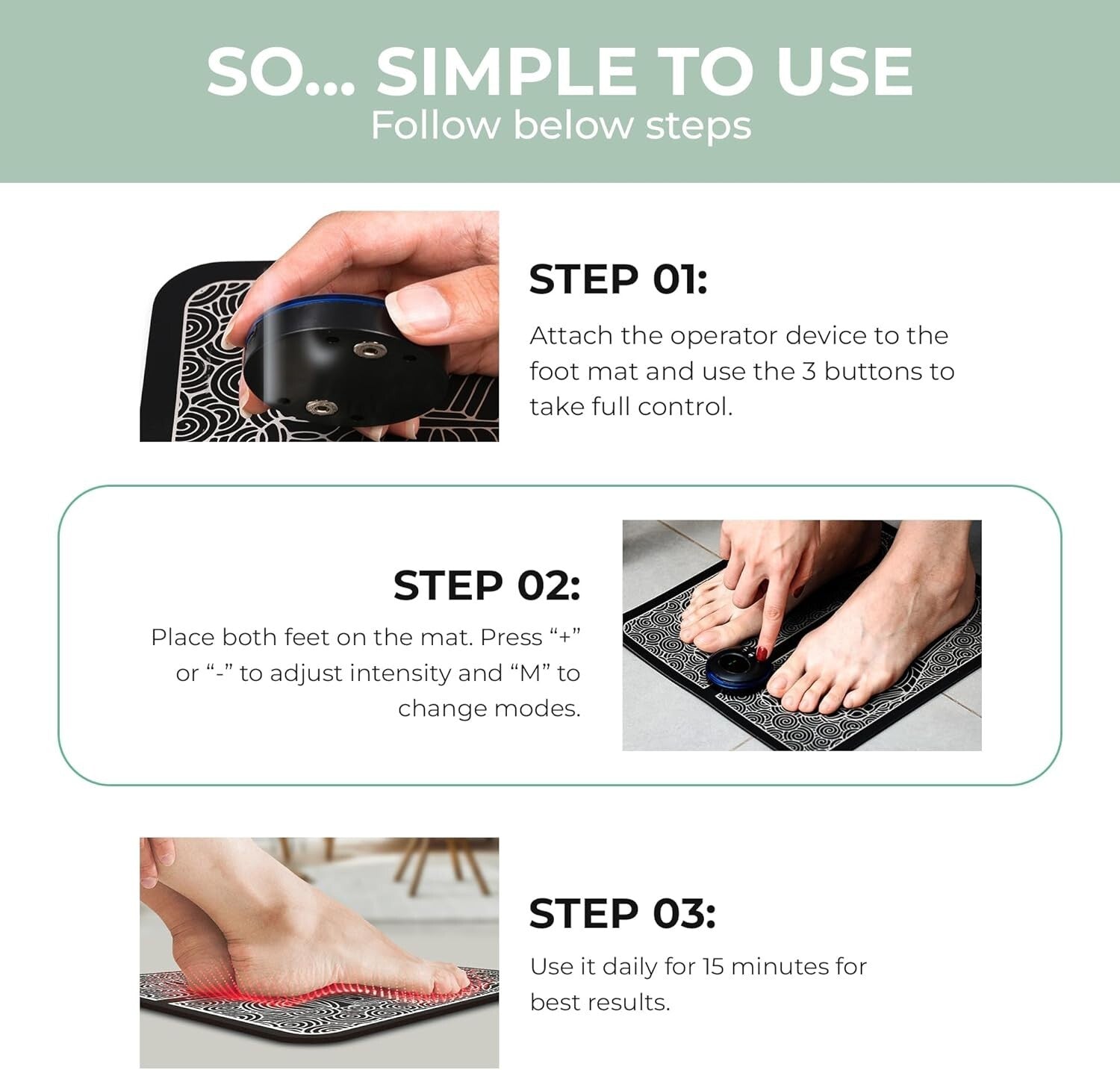 SO... SIMPLE TO USE
Follow below steps

STEP 01:
Attach the operator device to the foot mat and use the 3 buttons to take full control.

STEP 02:
Place both feet on the mat. Press “+” or “-” to adjust intensity and “M” to change modes.

STEP 03:
Use it daily for 15 minutes for best results.