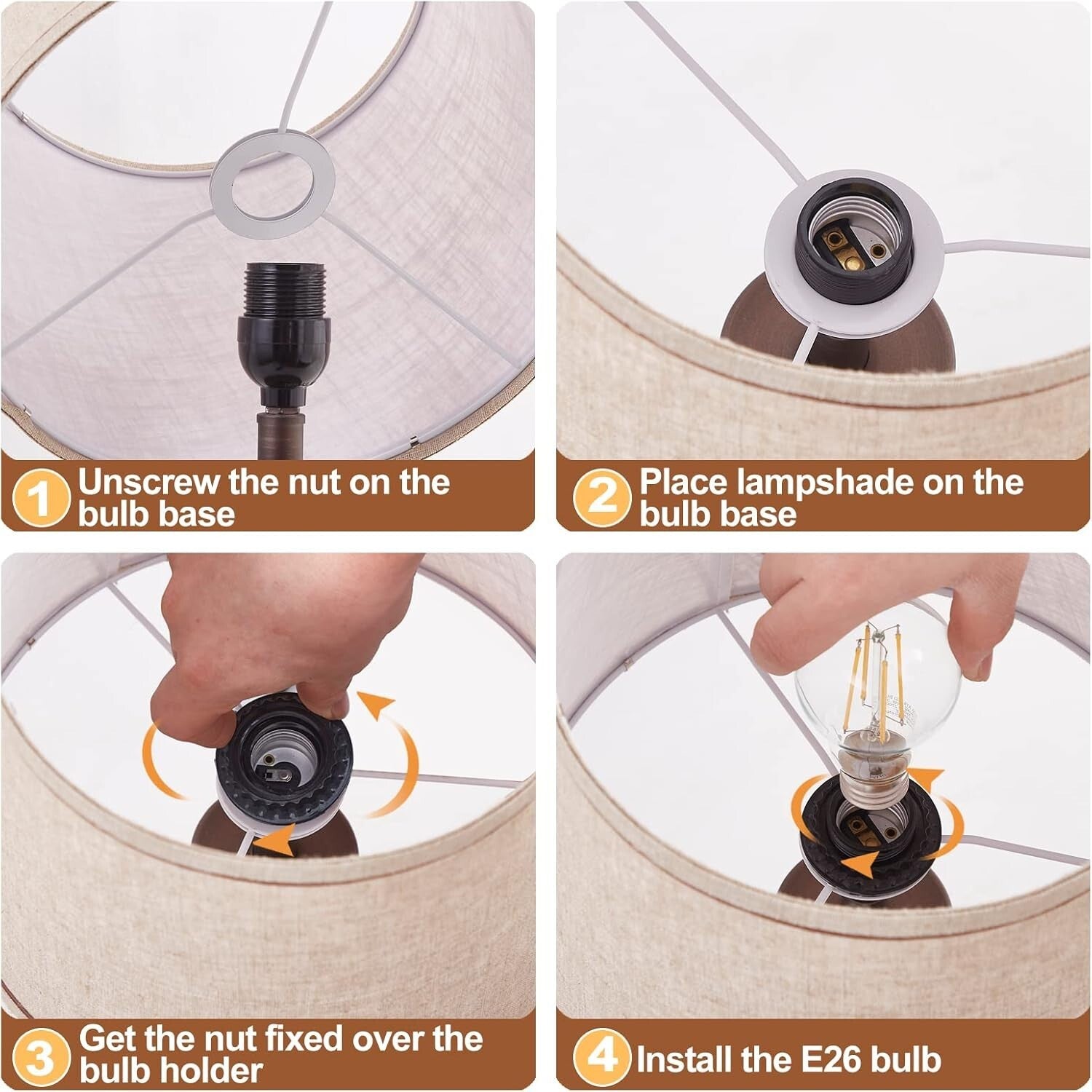 1 Unscrew the nut on the bulb base

2 Place lampshade on the bulb base

3 Get the nut fixed over the bulb holder

4 Install the E26 bulb