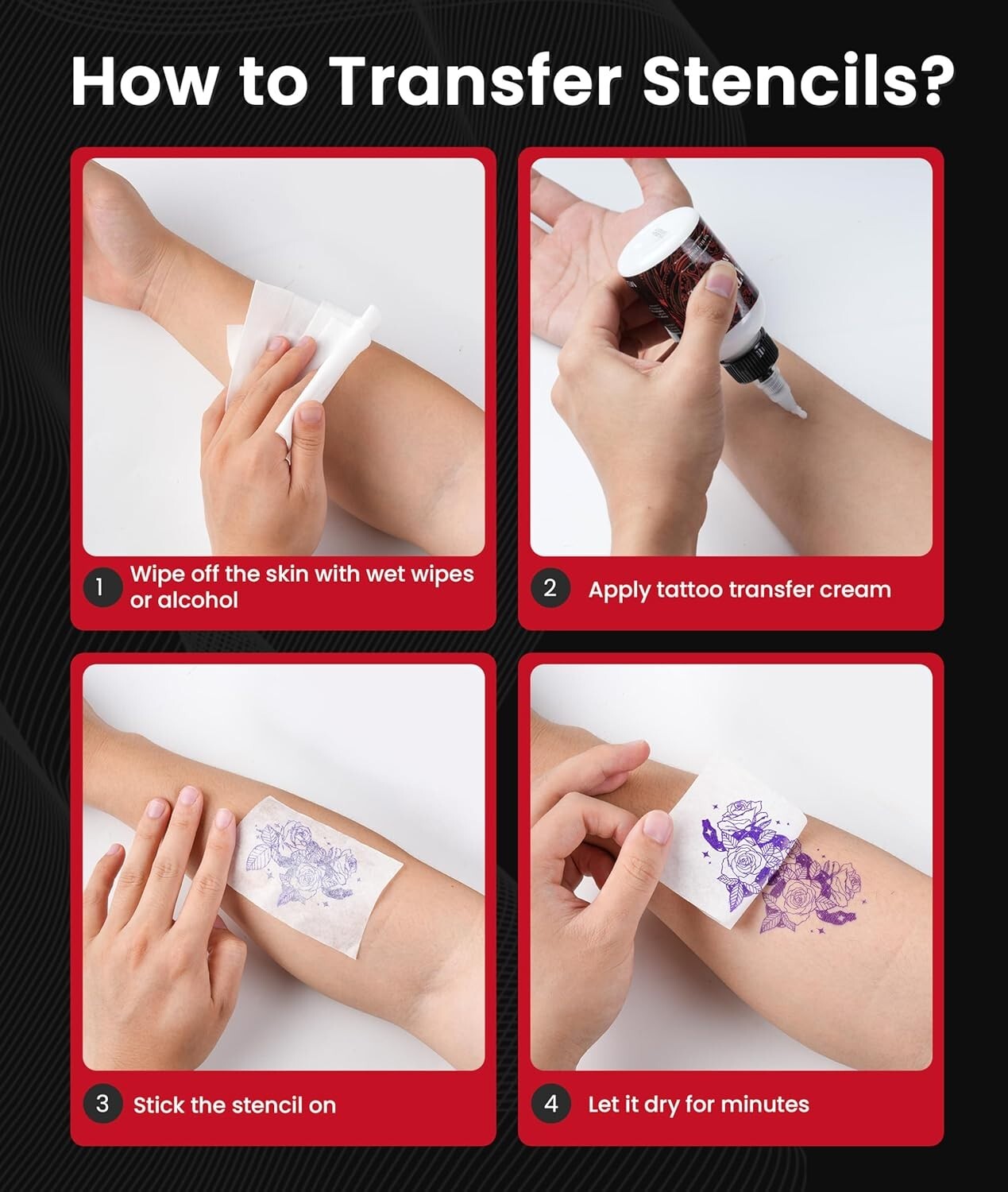 How to Transfer Stencils?

1 Wipe off the skin with wet wipes or alcohol

2 Apply tattoo transfer cream

3 Stick the stencil on

4 Let it dry for minutes