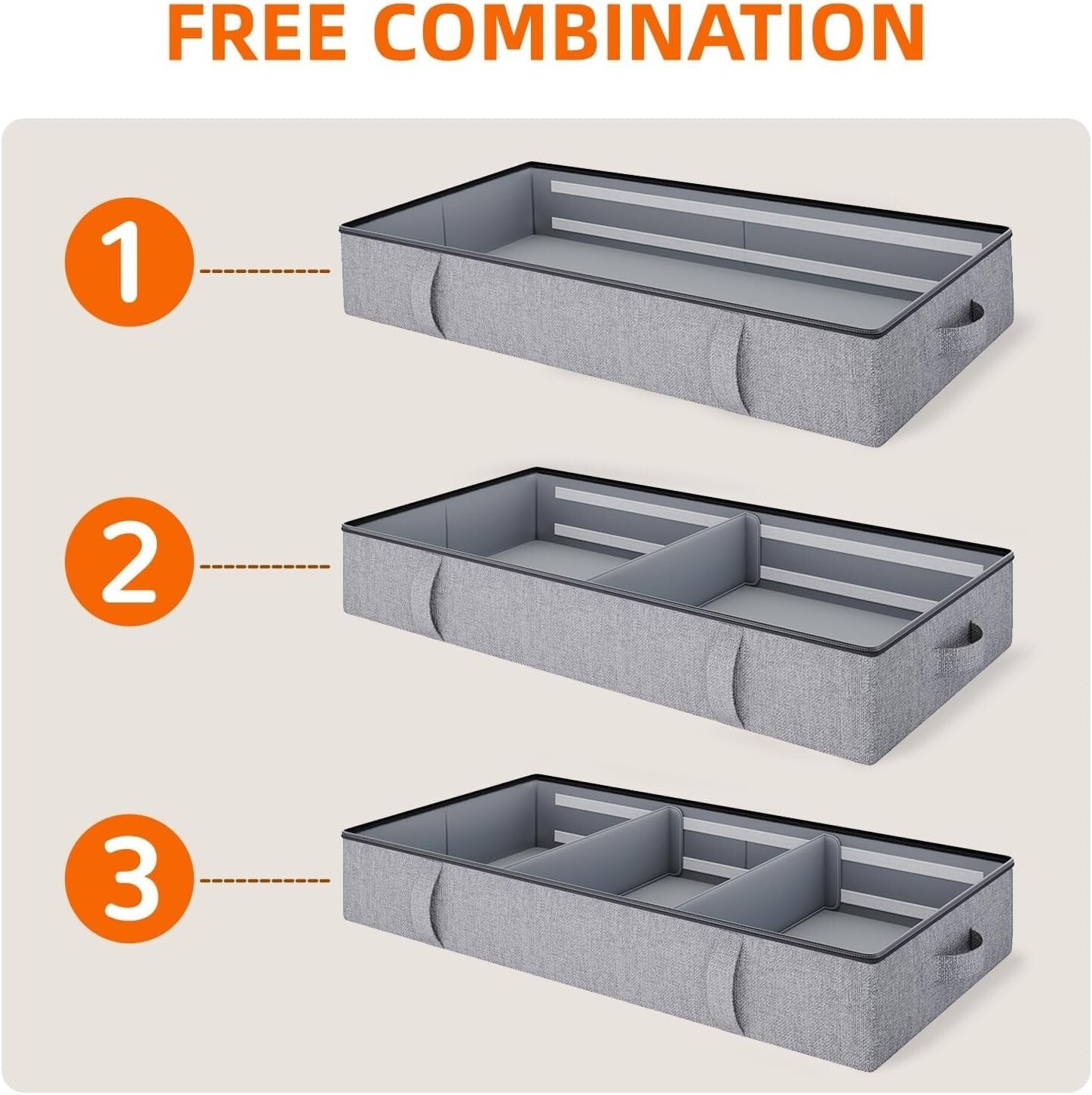 FREE COMBINATION

1

2

3