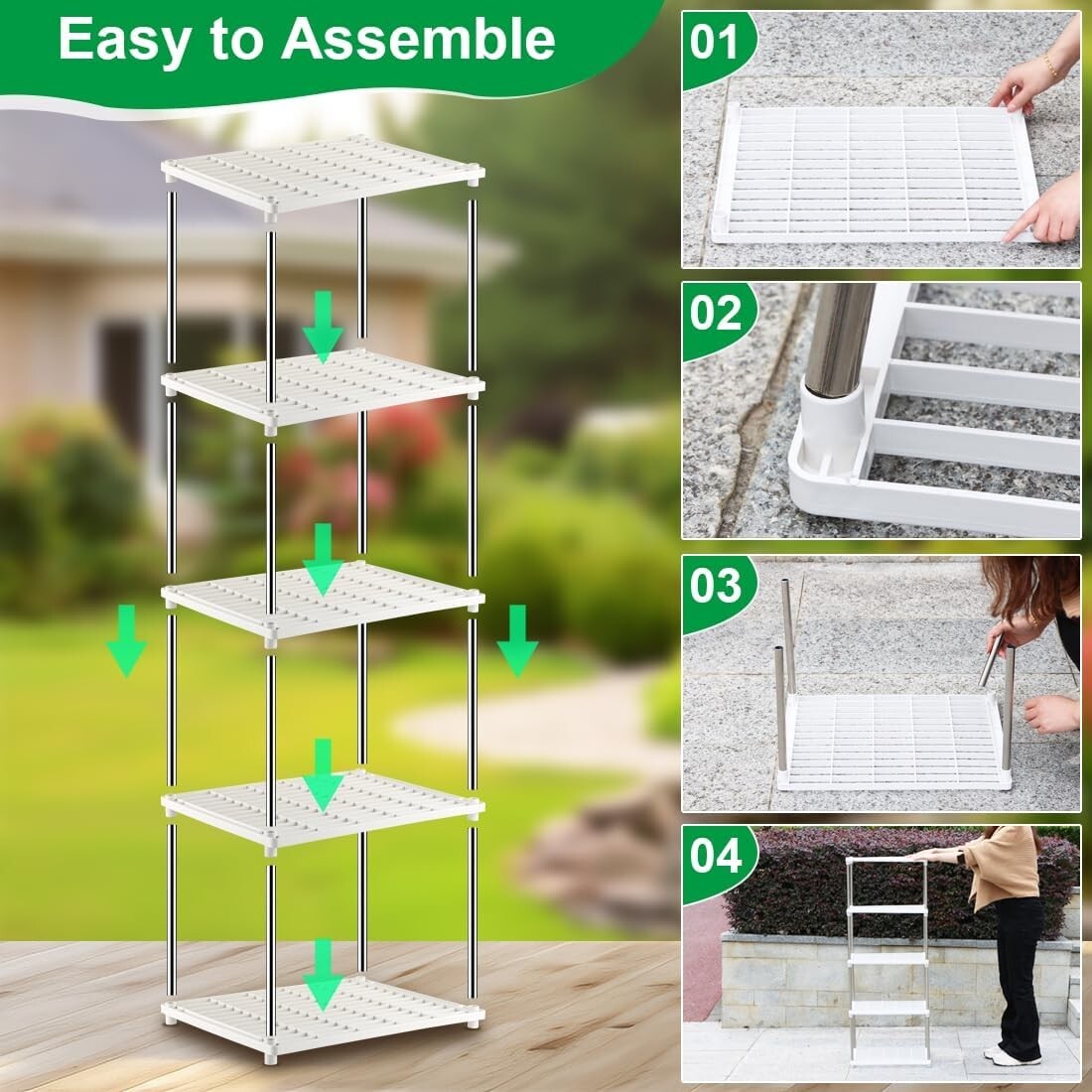 Easy to Assemble

01

02

03

04