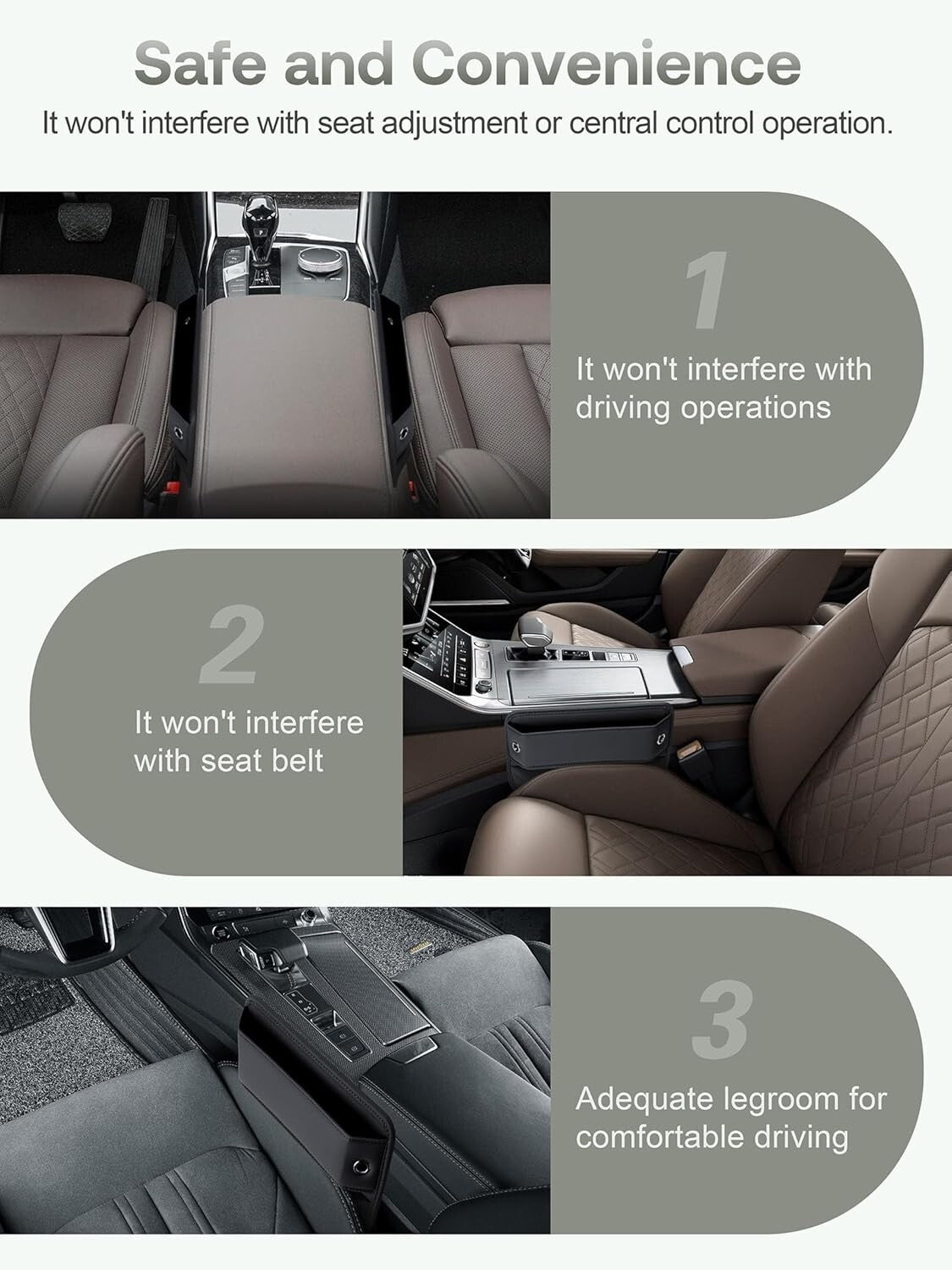 Safe and Convenience

It won't interfere with seat adjustment or central control operation.

1

It won't interfere with driving operations

2

It won't interfere with seat belt

3

Adequate legroom for comfortable driving