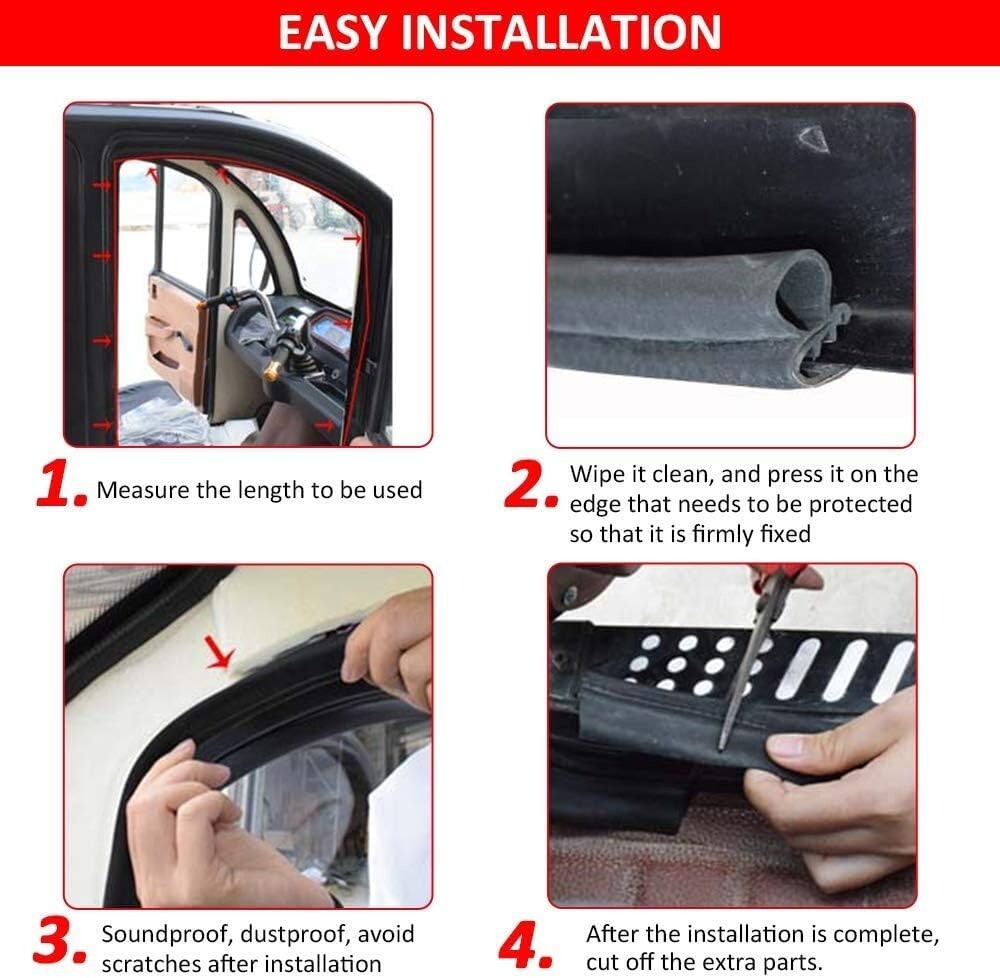 EASY INSTALLATION

1. Measure the length to be used

2. Wipe it clean, and press it on the edge that needs to be protected so that it is firmly fixed

3. Soundproof, dustproof, avoid scratches after installation

4. After the installation is complete, cut off the extra parts.