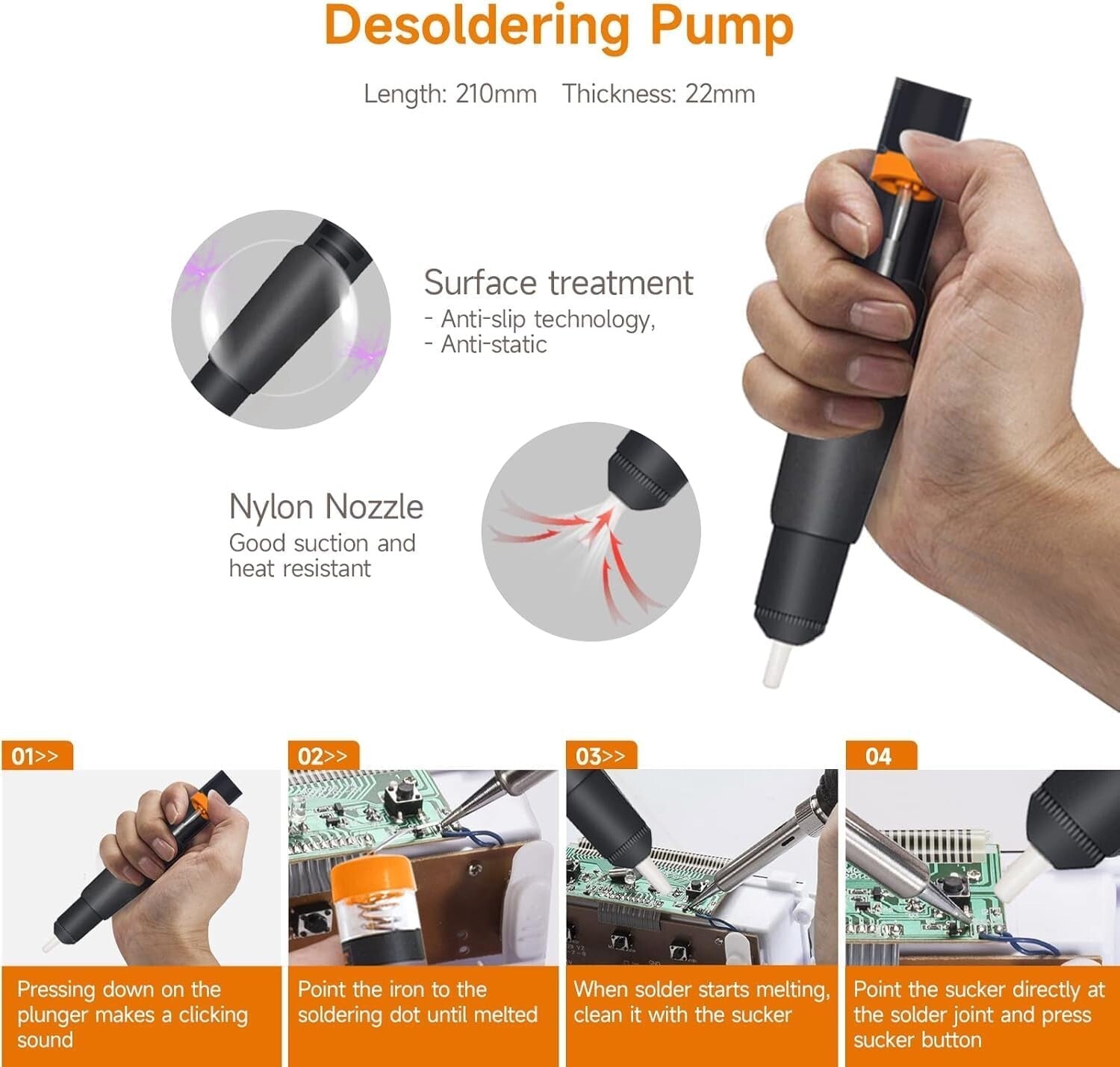 Desoldering Pump

Length: 210mm Thickness: 22mm

Surface treatment
- Anti-slip technology,
- Anti-static

Nylon Nozzle
Good suction and heat resistant

01>>
Pressing down on the plunger makes a clicking sound

02>>
Point the iron to the soldering dot until melted

03>>
When solder starts melting, clean it with the sucker

04
Point the sucker directly at the solder joint and press sucker button