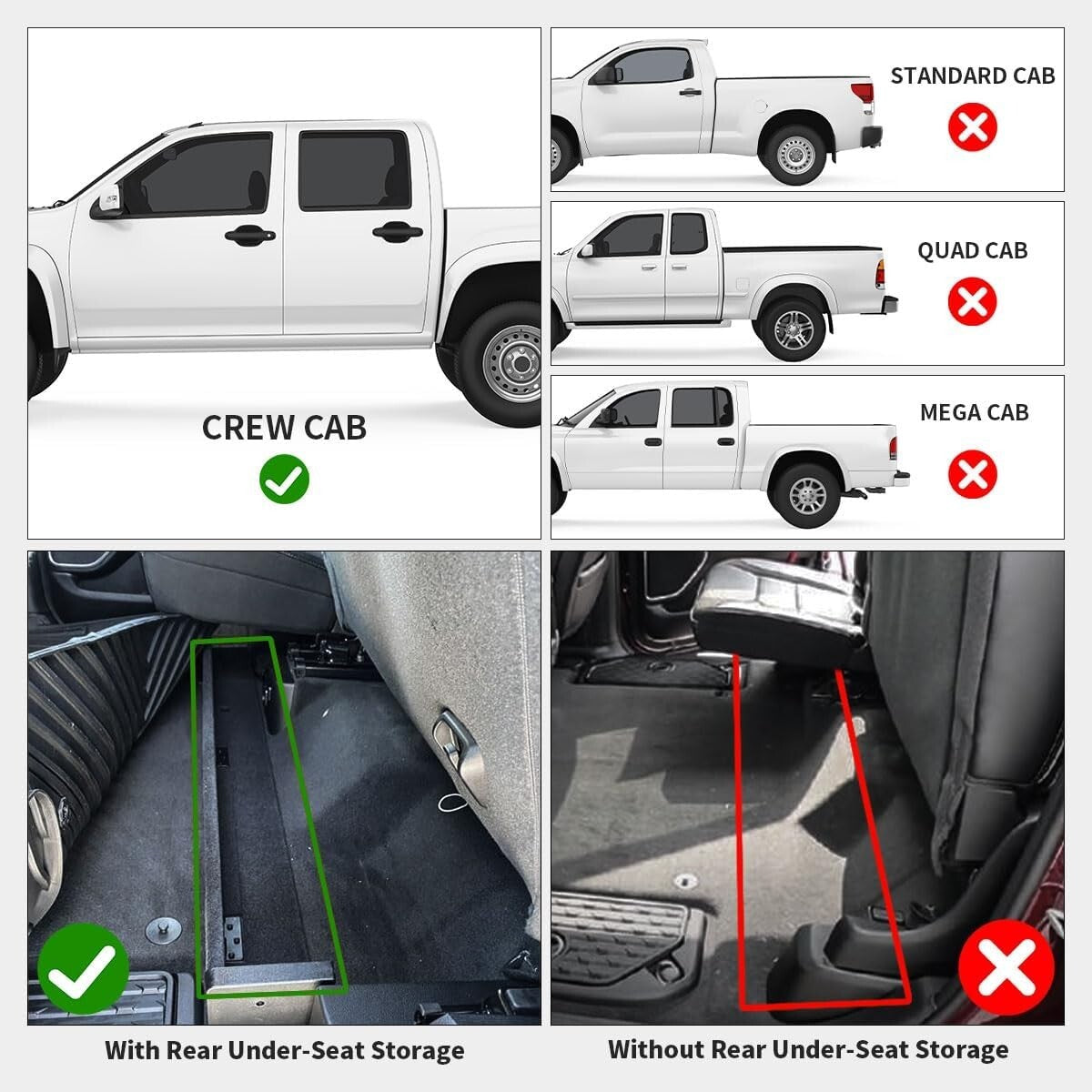 CREW CAB

STANDARD CAB

QUAD CAB

MEGA CAB

With Rear Under-Seat Storage

Without Rear Under-Seat Storage