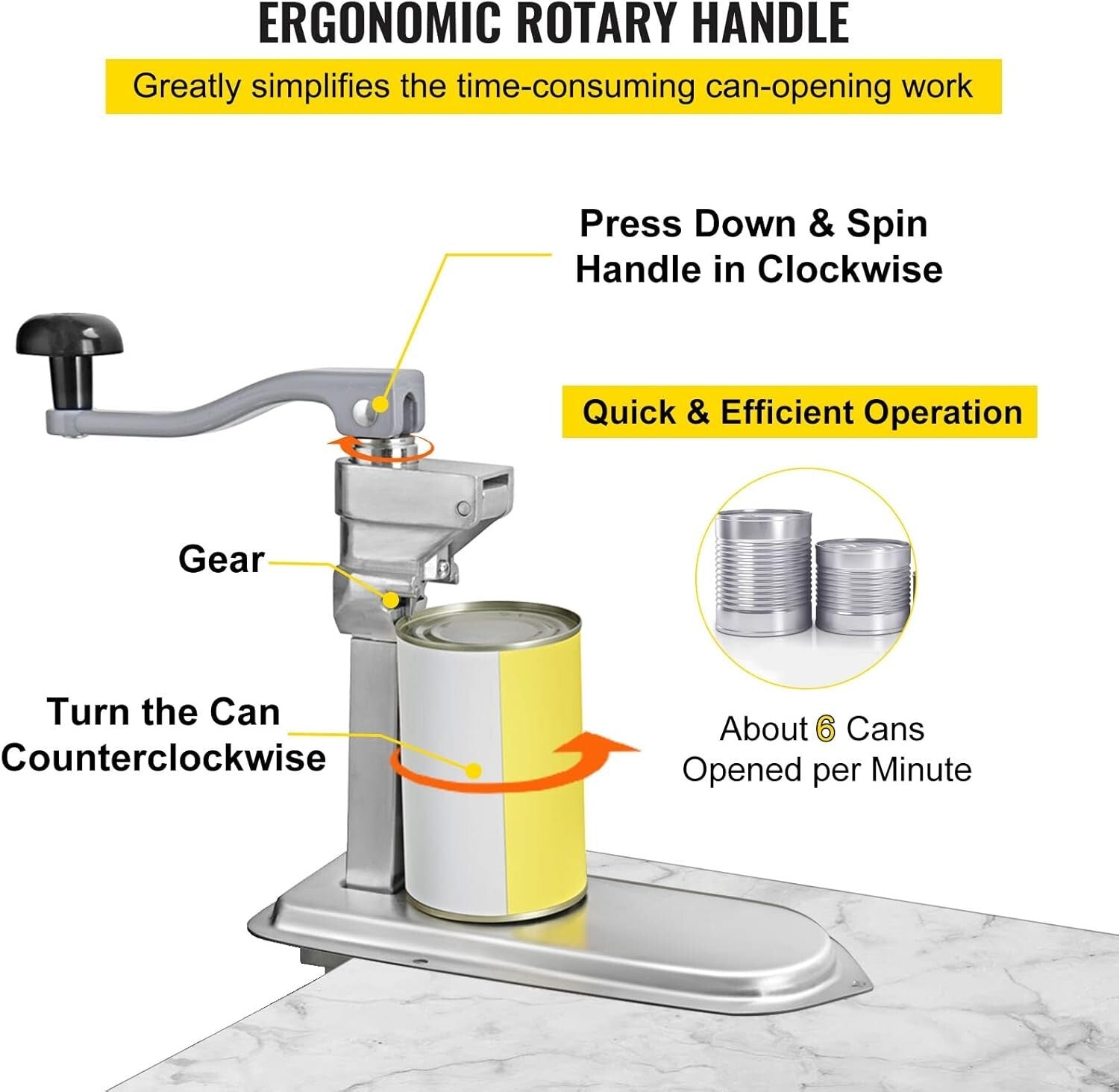 ERGONOMIC ROTARY HANDLE

Greatly simplifies the time-consuming can-opening work

Press Down & Spin Handle in Clockwise

Quick & Efficient Operation

Gear

Turn the Can Counterclockwise

About 6 Cans Opened per Minute