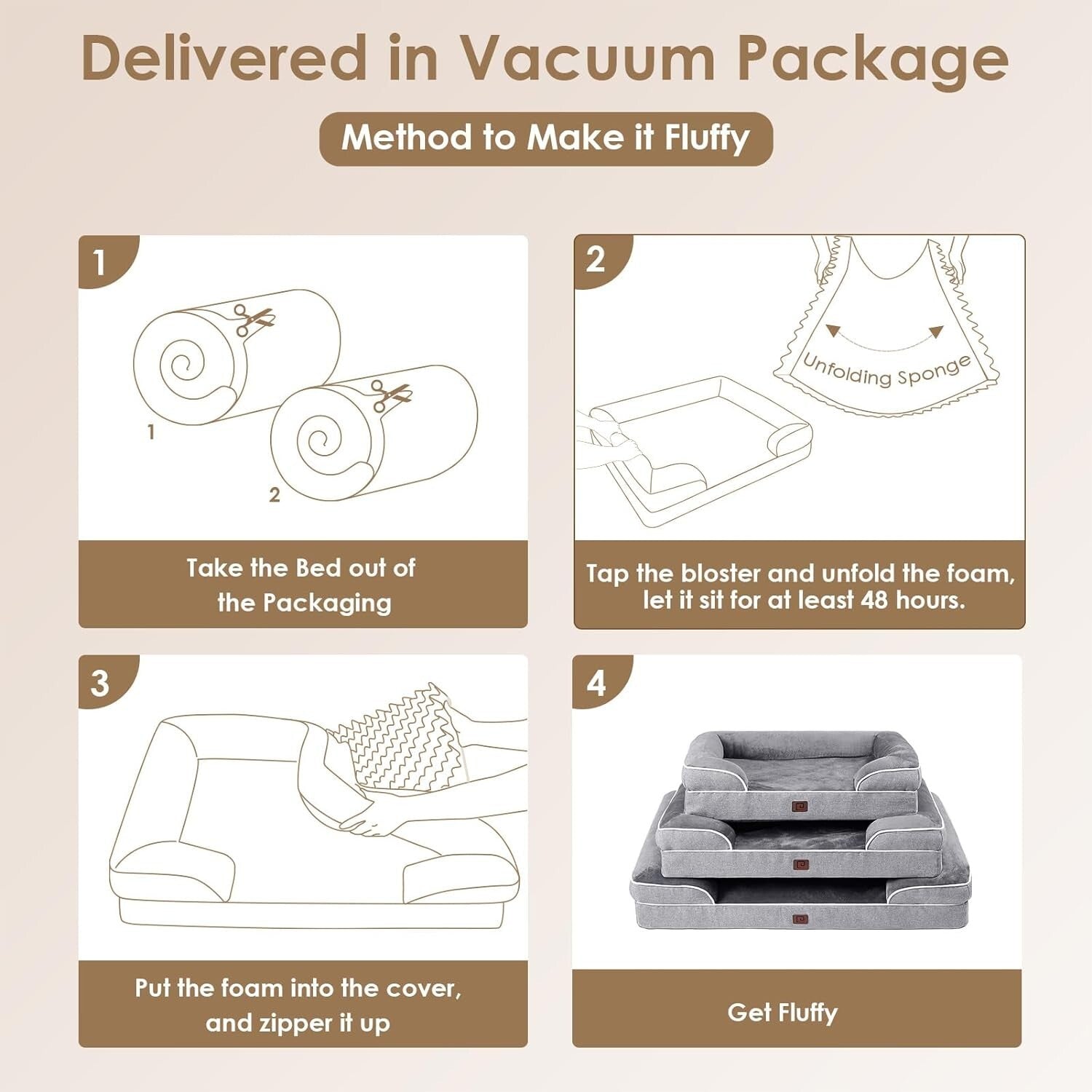 Delivered in Vacuum Package

Method to Make it Fluffy

1

1

2

Take the Bed out of the Packaging

2

Unfolding Sponge

Tap the bloster and unfold the foam, let it sit for at least 48 hours.

3

Put the foam into the cover, and zipper it up

4

Get Fluffy