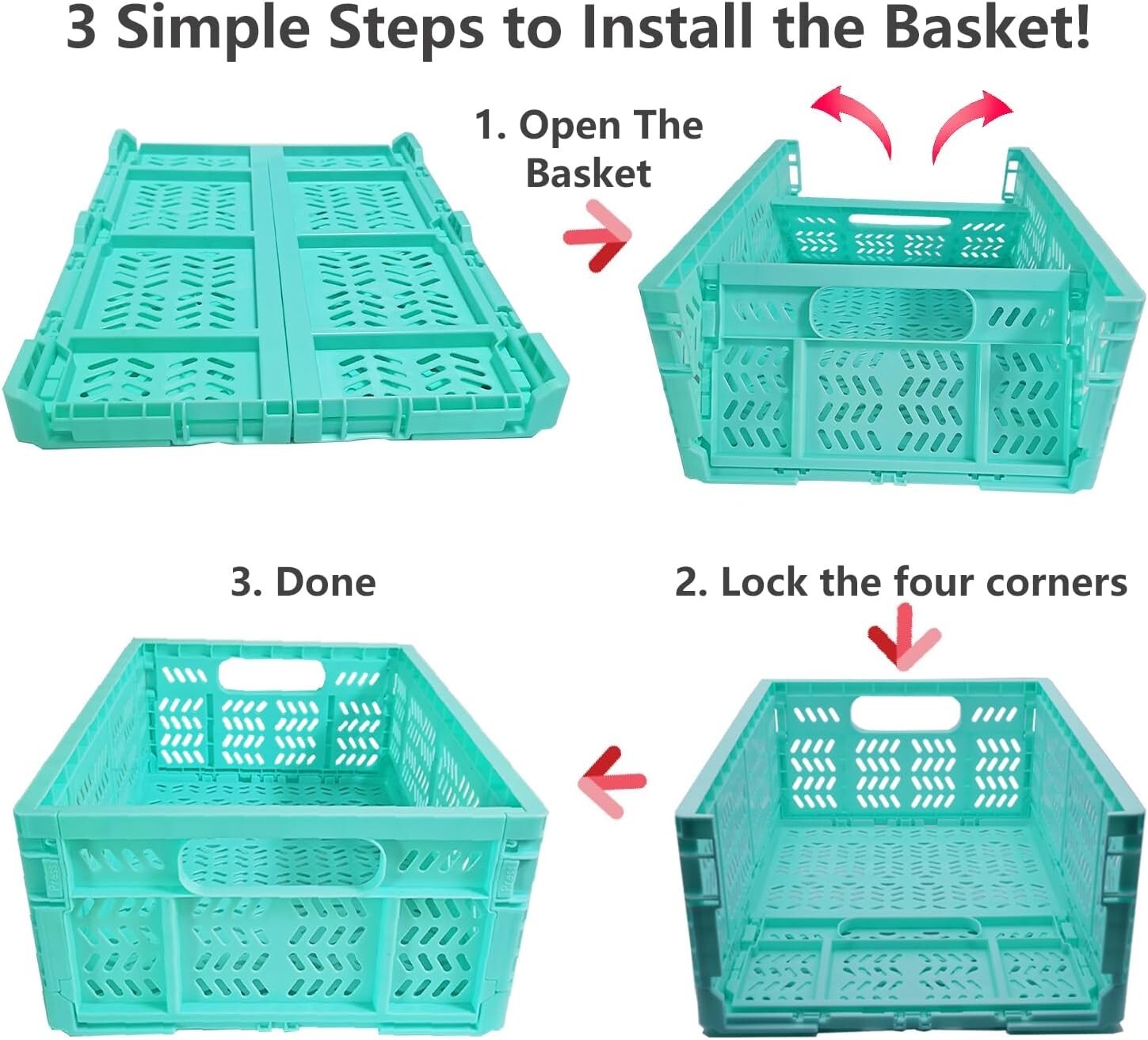 3 Simple Steps to Install the Basket!

1. Open The Basket

3. Done

2. Lock the four corners