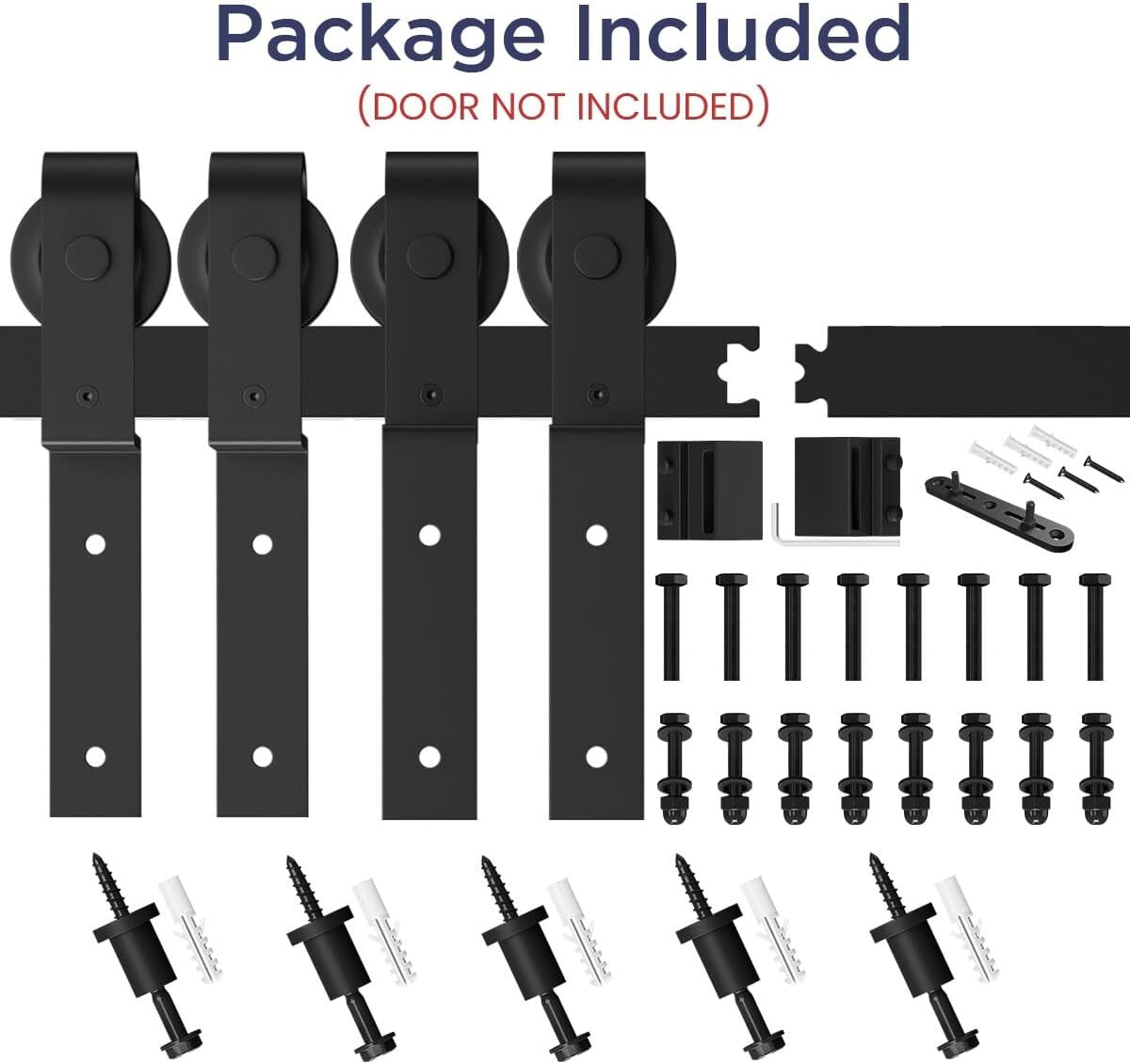 Package Included
(DOOR NOT INCLUDED)