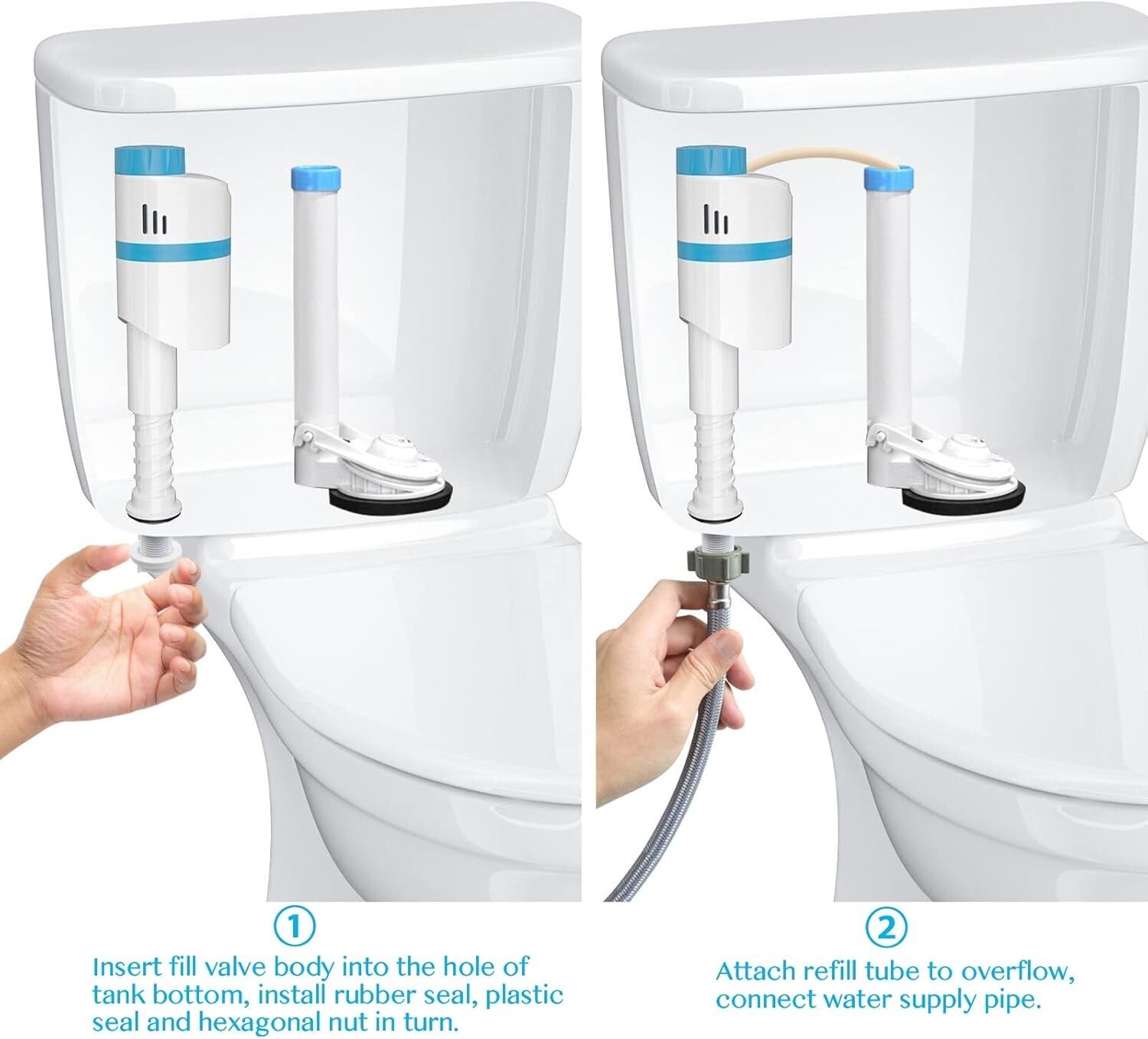 ①

Insert fill valve body into the hole of tank bottom, install rubber seal, plastic seal and hexagonal nut in turn.

②

Attach refill tube to overflow, connect water supply pipe.