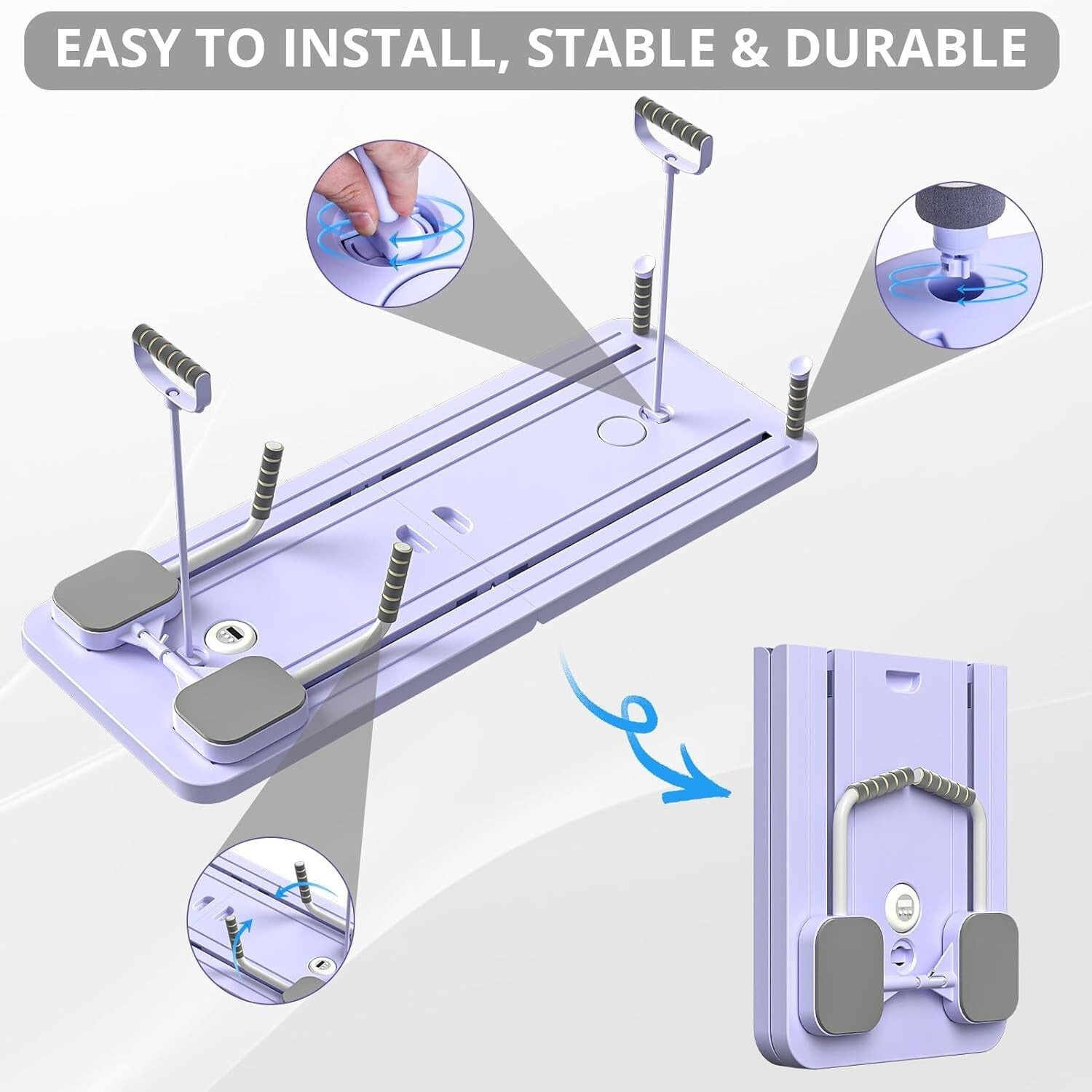 EASY TO INSTALL, STABLE & DURABLE