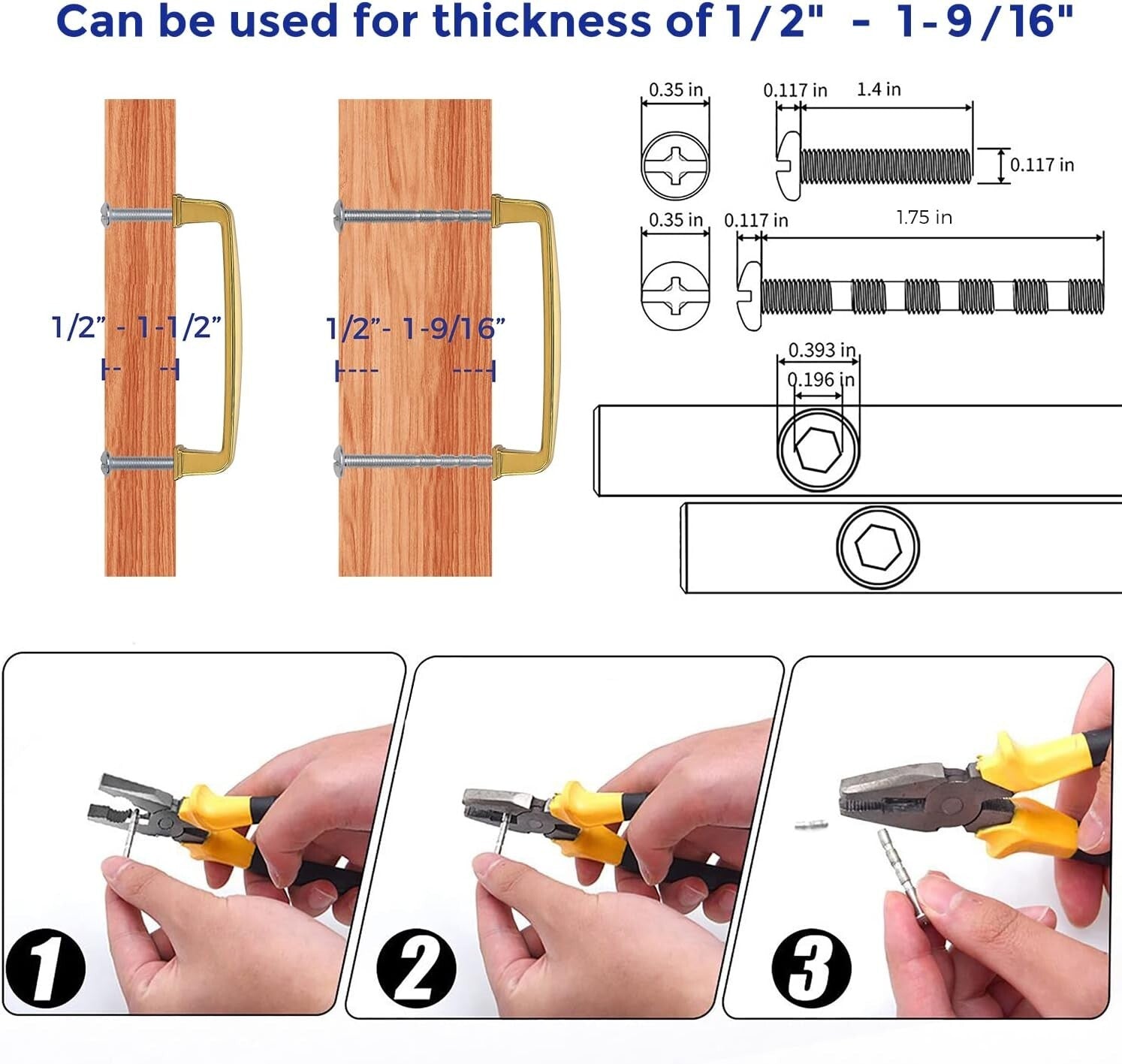 Can be used for thickness of 1/2" - 1-9/16"

1/2" - 1-1/2"

1/2"- 1-9/16"

0.35 in

0.117 in

1.4 in

0.117 in

0.35 in

0.117 in

1.75 in

0.393 in

0.196 in

1

2

3