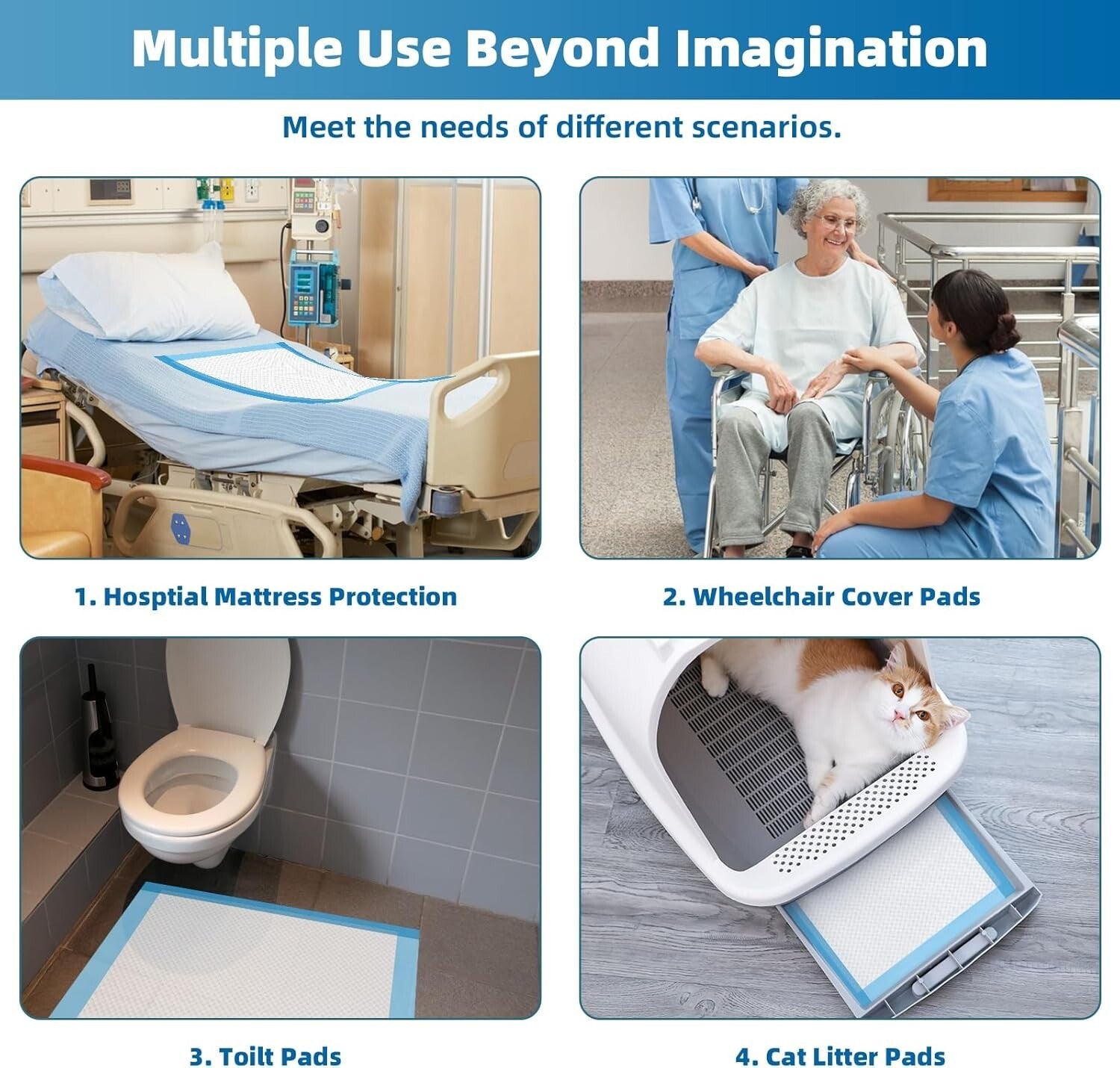 Multiple Use Beyond Imagination

Meet the needs of different scenarios.

1. Hosptial Mattress Protection

2. Wheelchair Cover Pads

3. Toilt Pads

4. Cat Litter Pads