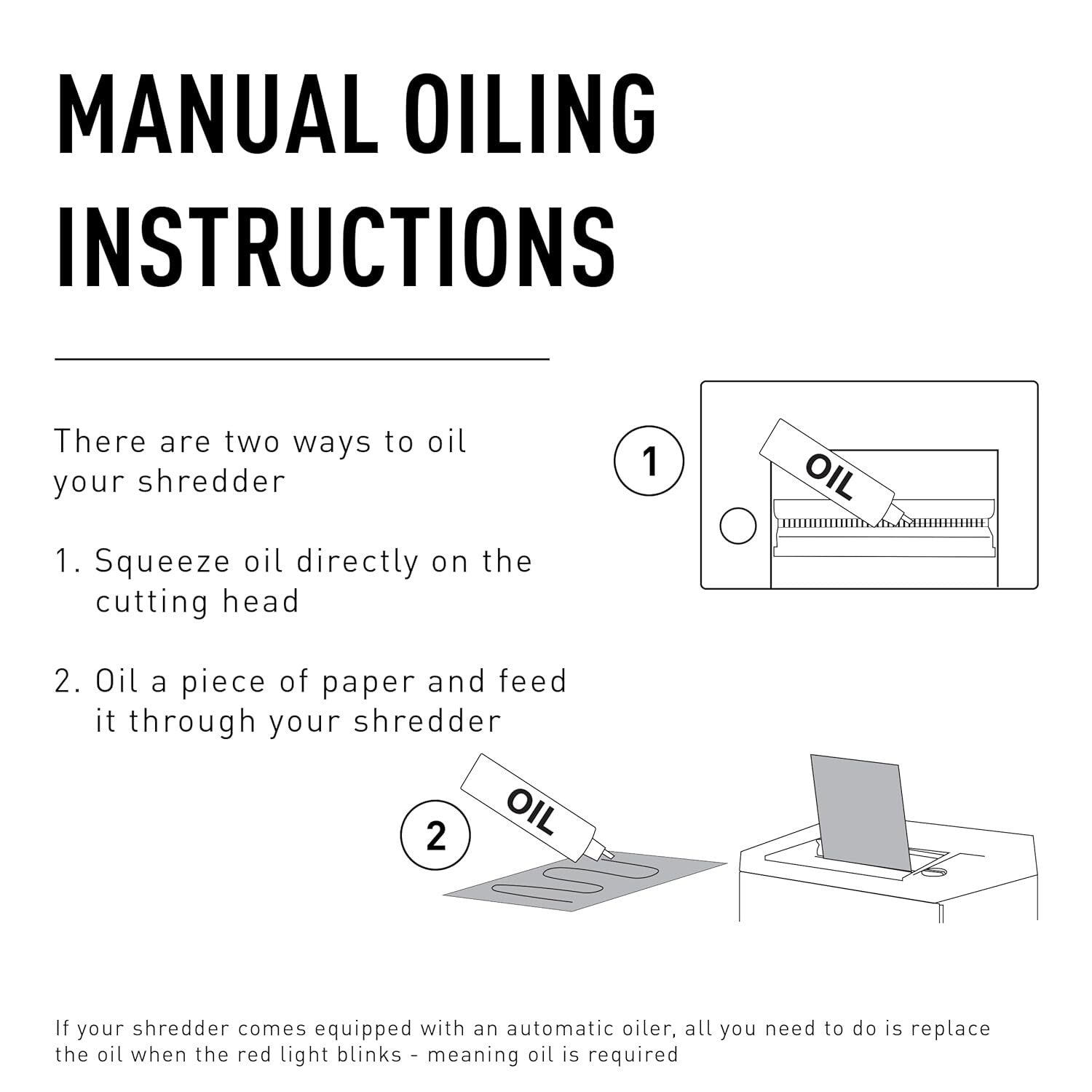 MANUAL OILING INSTRUCTIONS

There are two ways to oil your shredder

1. Squeeze oil directly on the cutting head

2. Oil a piece of paper and feed it through your shredder

1

OIL

2

OIL

If your shredder comes equipped with an automatic oiler, all you need to do is replace the oil when the red light blinks - meaning oil is required