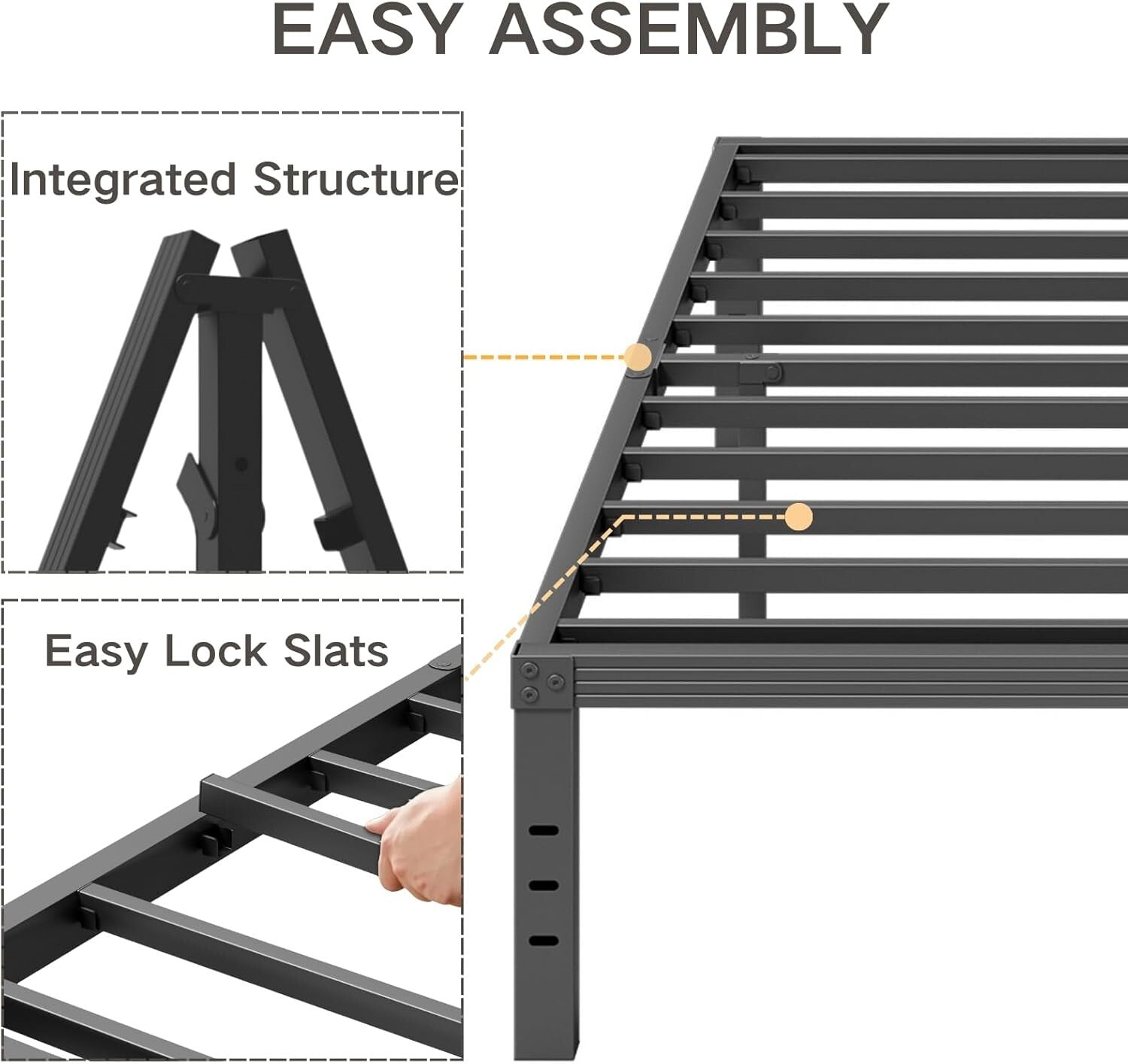 EASY ASSEMBLY

Integrated Structure

Easy Lock Slats