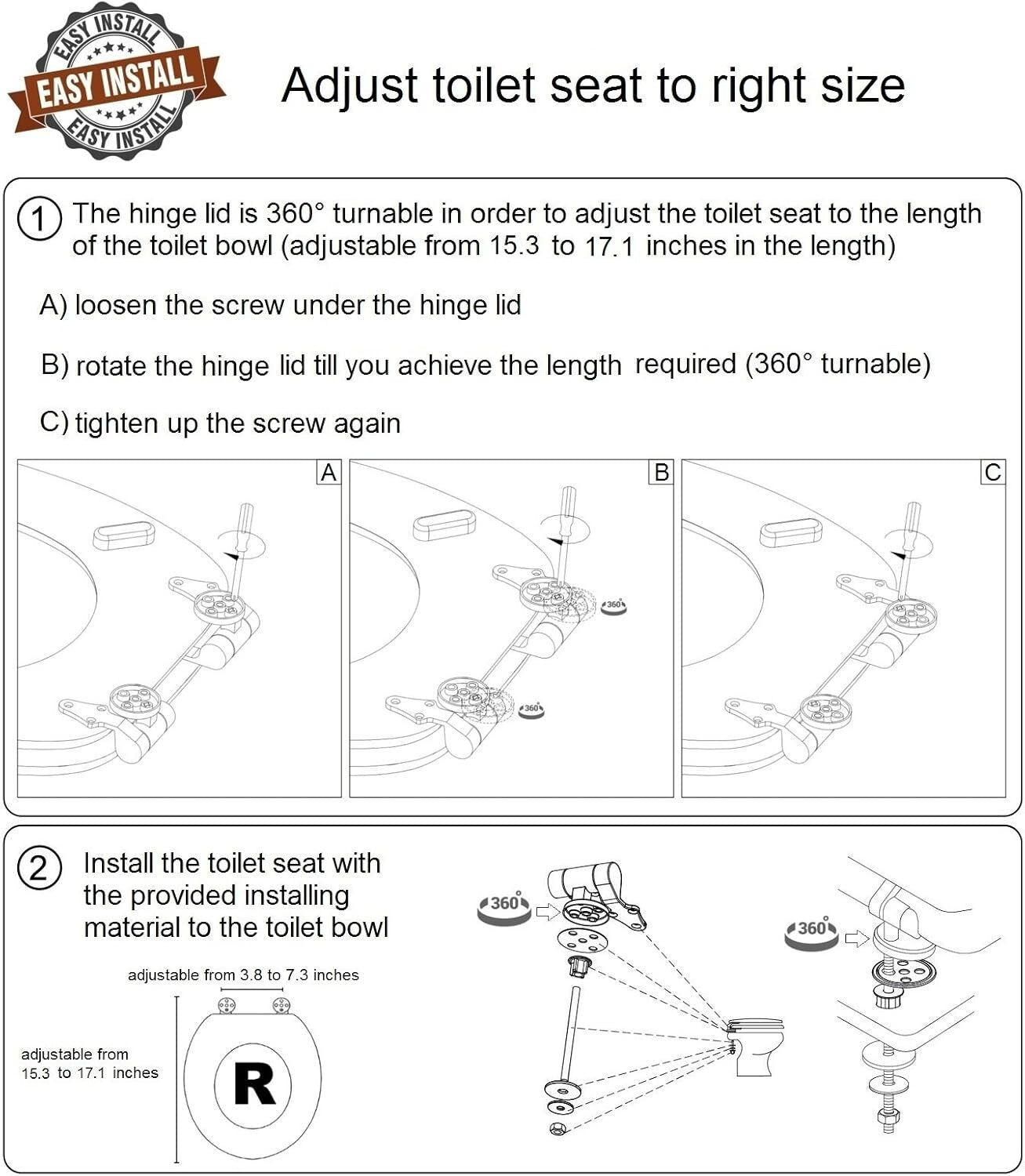 EASY INSTALL
EASY INSTALL
EASY INSTALL

Adjust toilet seat to right size

1 The hinge lid is 360° turnable in order to adjust the toilet seat to the length of the toilet bowl (adjustable from 15.3 to 17.1 inches in the length)

A) loosen the screw under the hinge lid

B) rotate the hinge lid till you achieve the length required (360° turnable)

C) tighten up the screw again

A

B

360°

360°

C

2 Install the toilet seat with the provided installing material to the toilet bowl

adjustable from 3.8 to 7.3 inches

adjustable from 15.3 to 17.1 inches

R

360°

360°