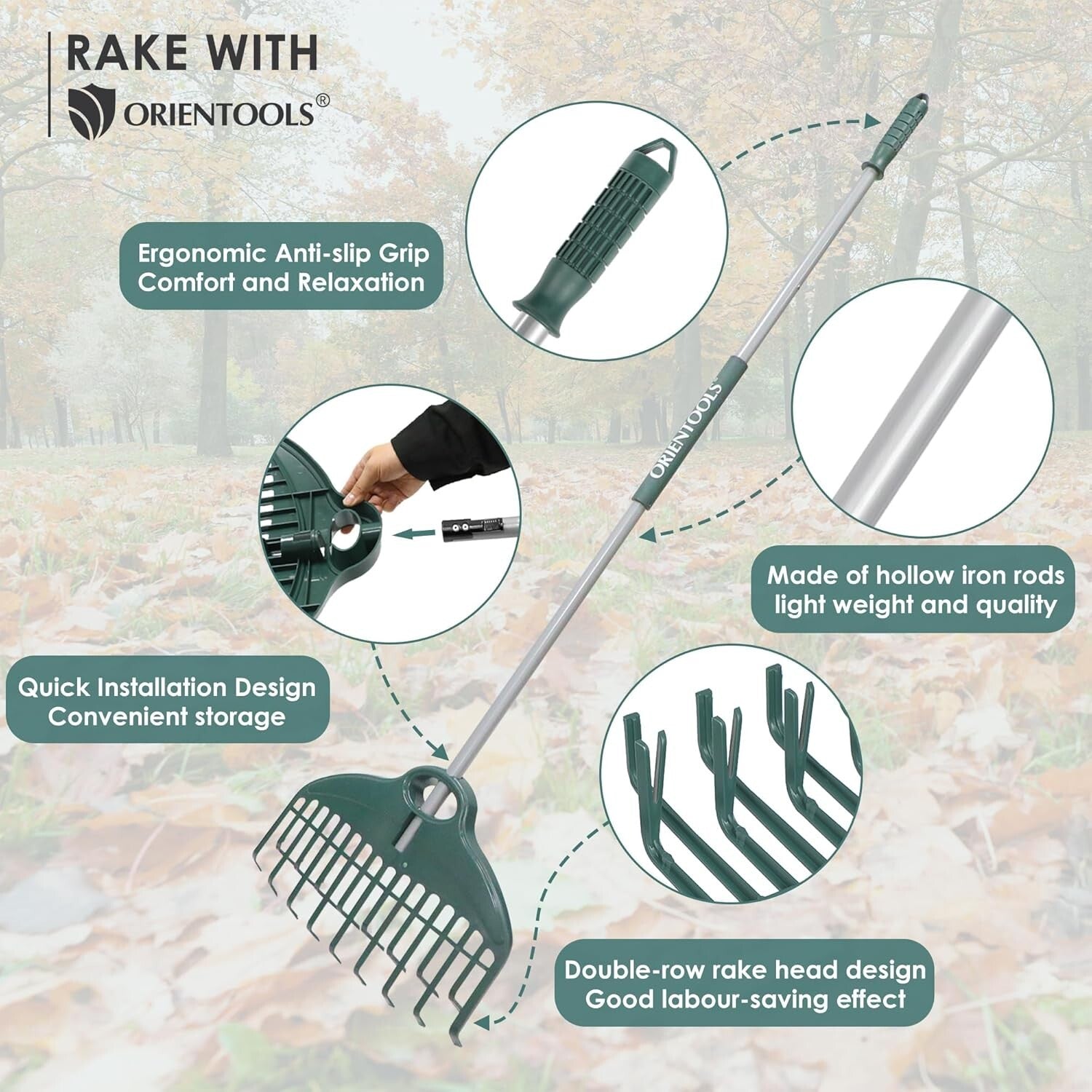 RAKE WITH
ORIENTOOLS®

Ergonomic Anti-slip Grip
Comfort and Relaxation

ORIENTOOLS

Made of hollow iron rods
light weight and quality

Quick Installation Design
Convenient storage

Double-row rake head design
Good labour-saving effect