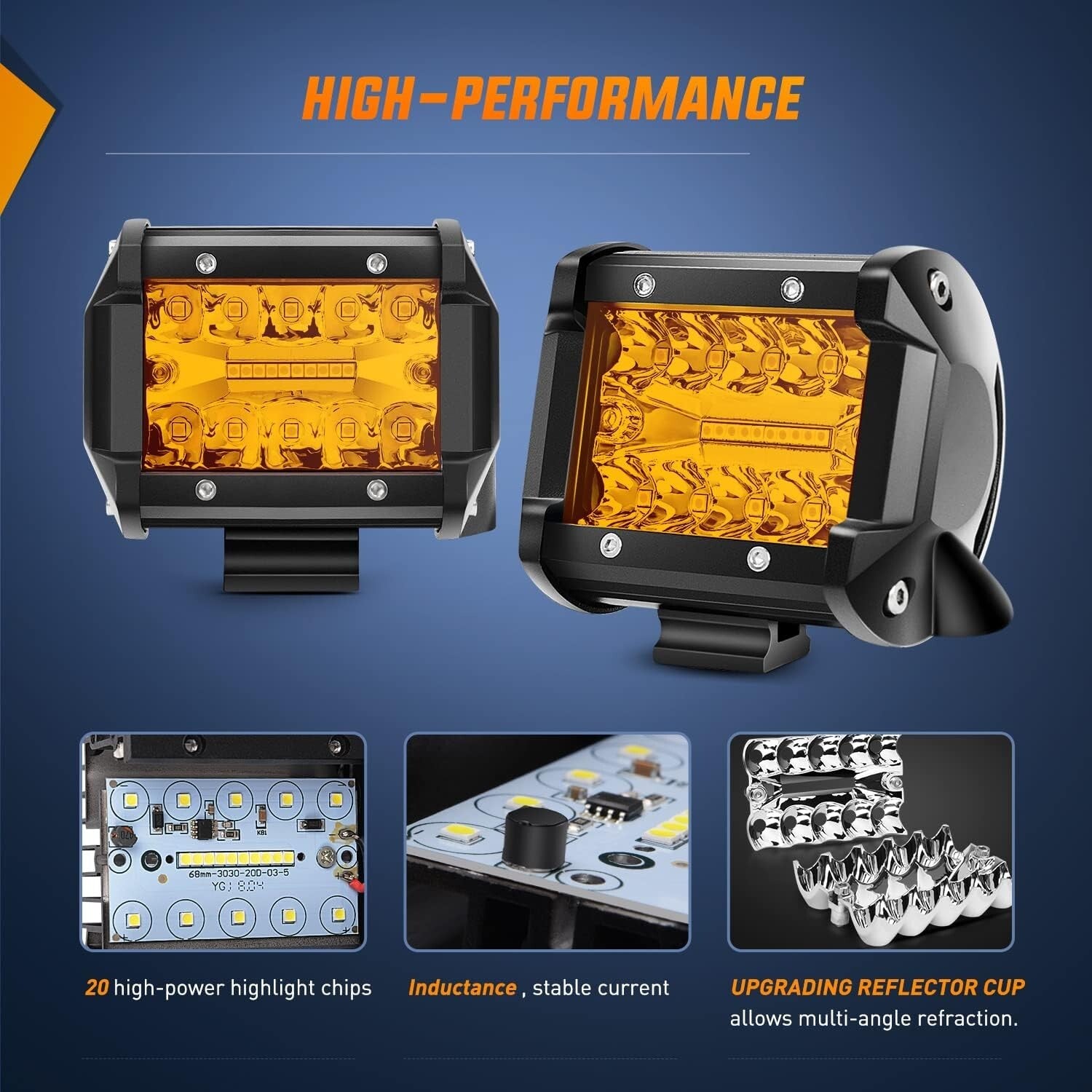 HIGH-PERFORMANCE

68mm-3030-20D-03-5
YG: 8.04

20 high-power highlight chips

Inductance , stable current

UPGRADING REFLECTOR CUP
allows multi-angle refraction.