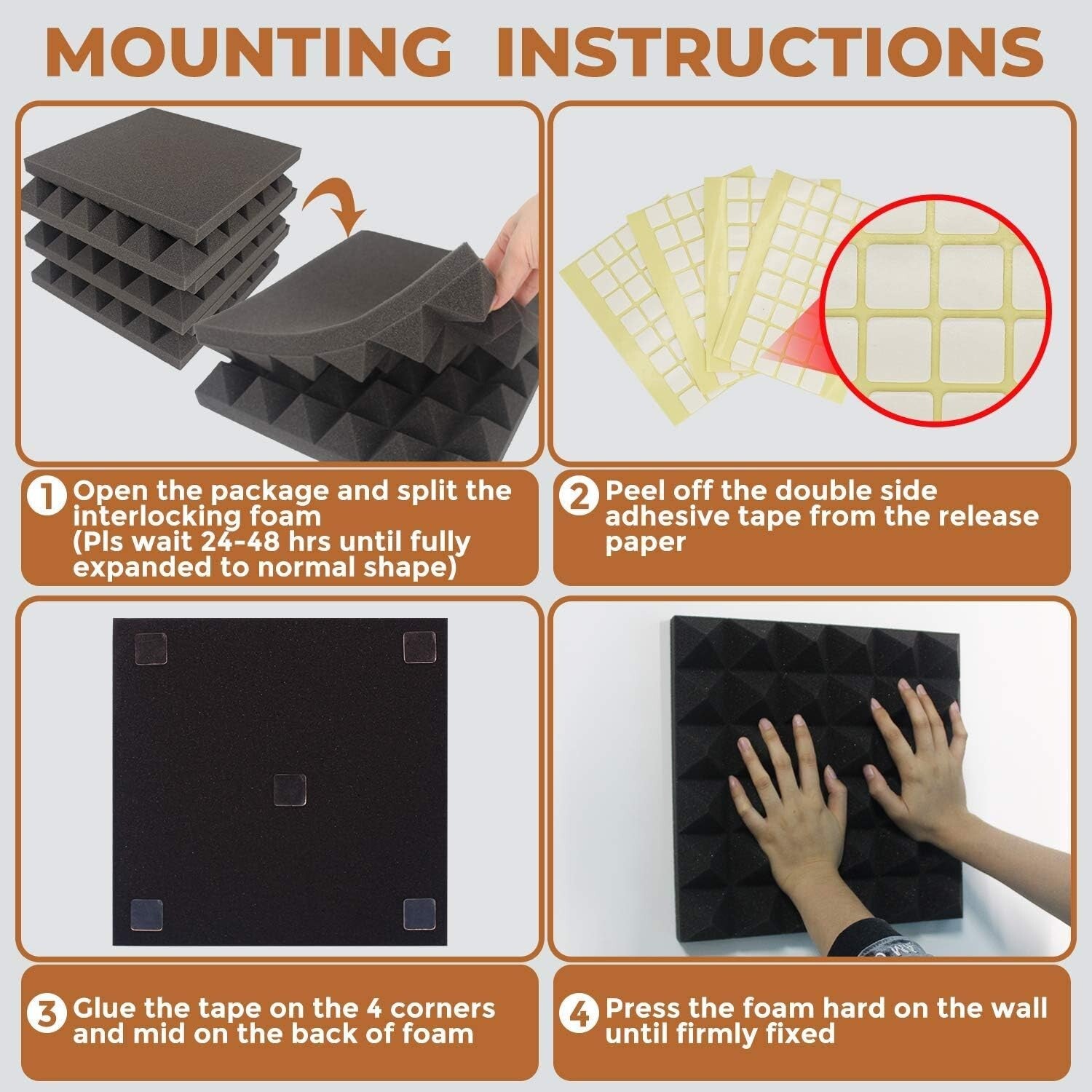 MOUNTING INSTRUCTIONS

1 Open the package and split the interlocking foam
(Pls wait 24-48 hrs until fully expanded to normal shape)

2 Peel off the double side adhesive tape from the release paper

3 Glue the tape on the 4 corners and mid on the back of foam

4 Press the foam hard on the wall until firmly fixed