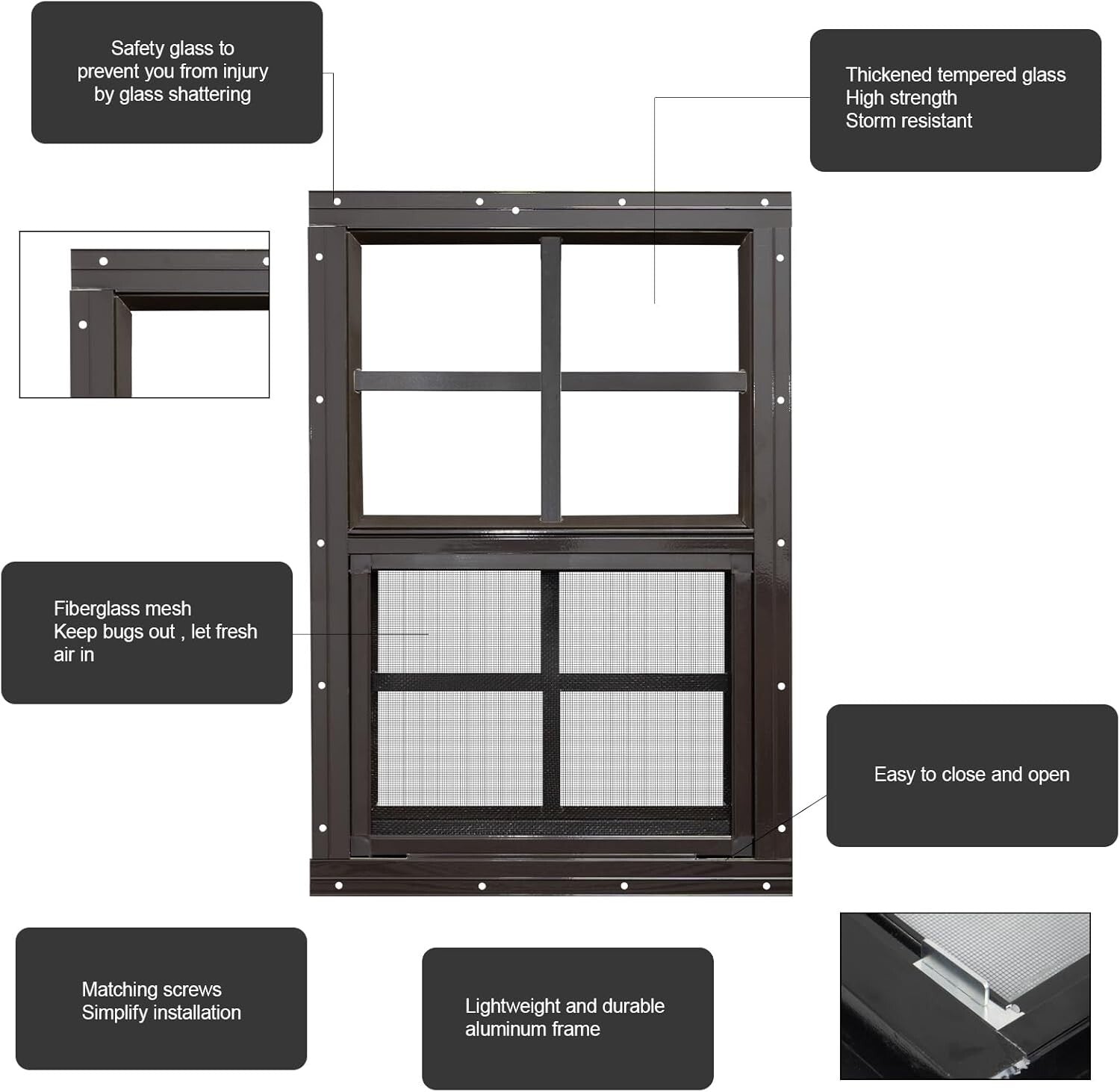 Safety glass to prevent you from injury by glass shattering

Thickened tempered glass
High strength
Storm resistant

Fiberglass mesh
Keep bugs out , let fresh air in

Easy to close and open

Matching screws
Simplify installation

Lightweight and durable aluminum frame