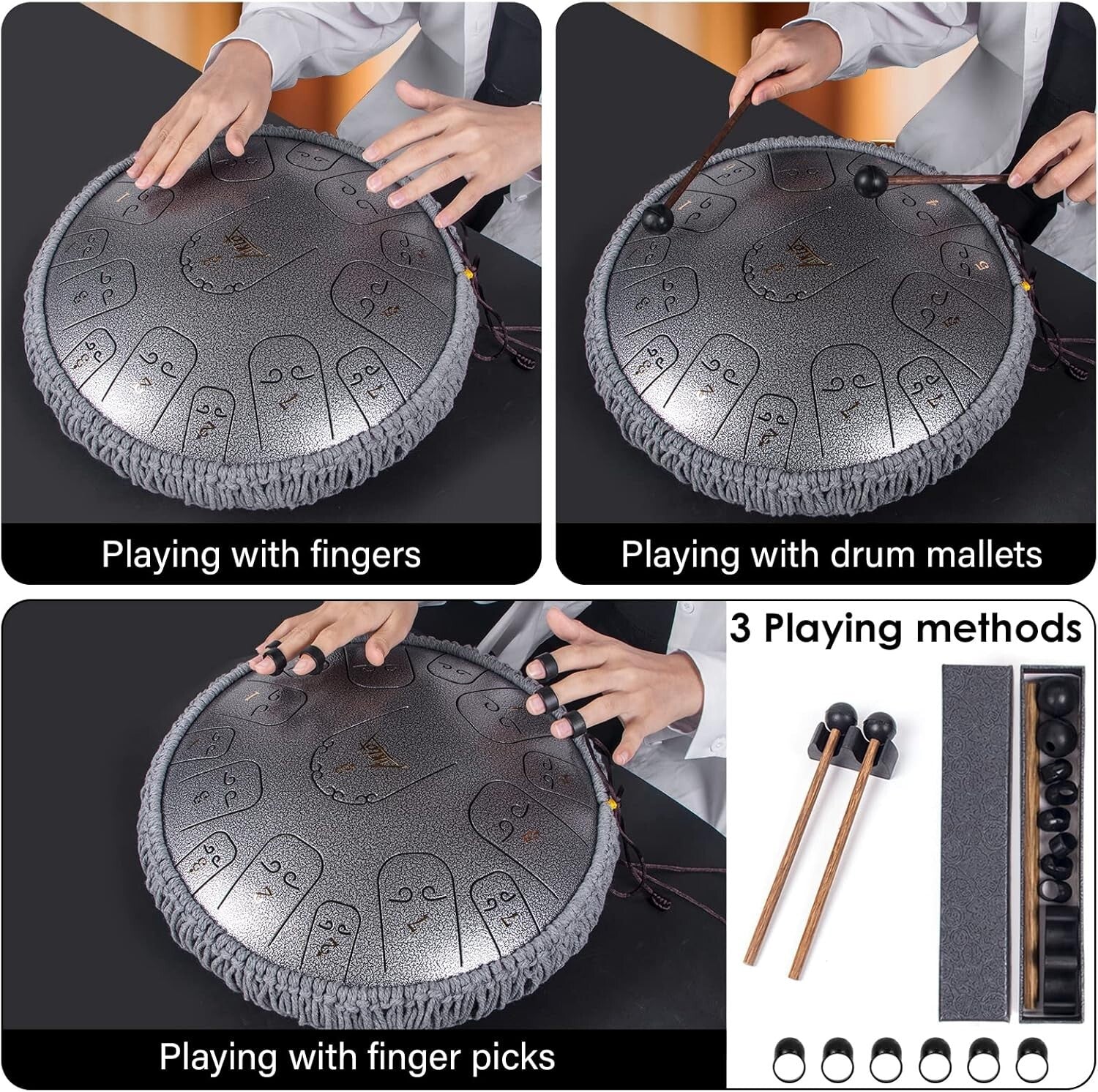 Playing with fingers

Playing with drum mallets

3 Playing methods

Playing with finger picks