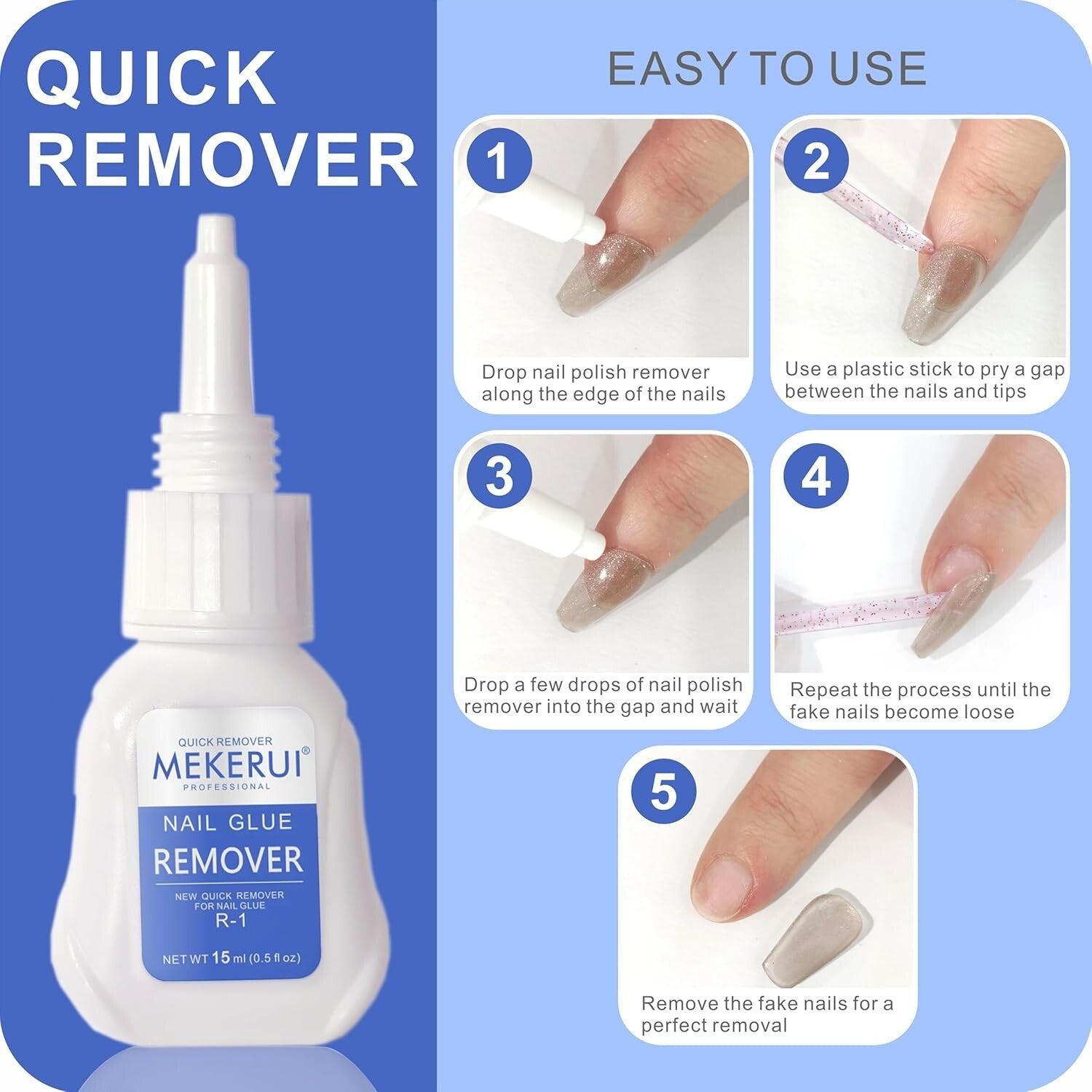 QUICK REMOVER

QUICK REMOVER
MEKERUI®
PROFESSIONAL
NAIL GLUE
REMOVER
NEW QUICK REMOVER FOR NAIL GLUE
R-1
NET WT 15 ml (0.5 fl oz)

EASY TO USE

1
Drop nail polish remover along the edge of the nails

2
Use a plastic stick to pry a gap between the nails and tips

3
Drop a few drops of nail polish remover into the gap and wait

4
Repeat the process until the fake nails become loose

5
Remove the fake nails for a perfect removal