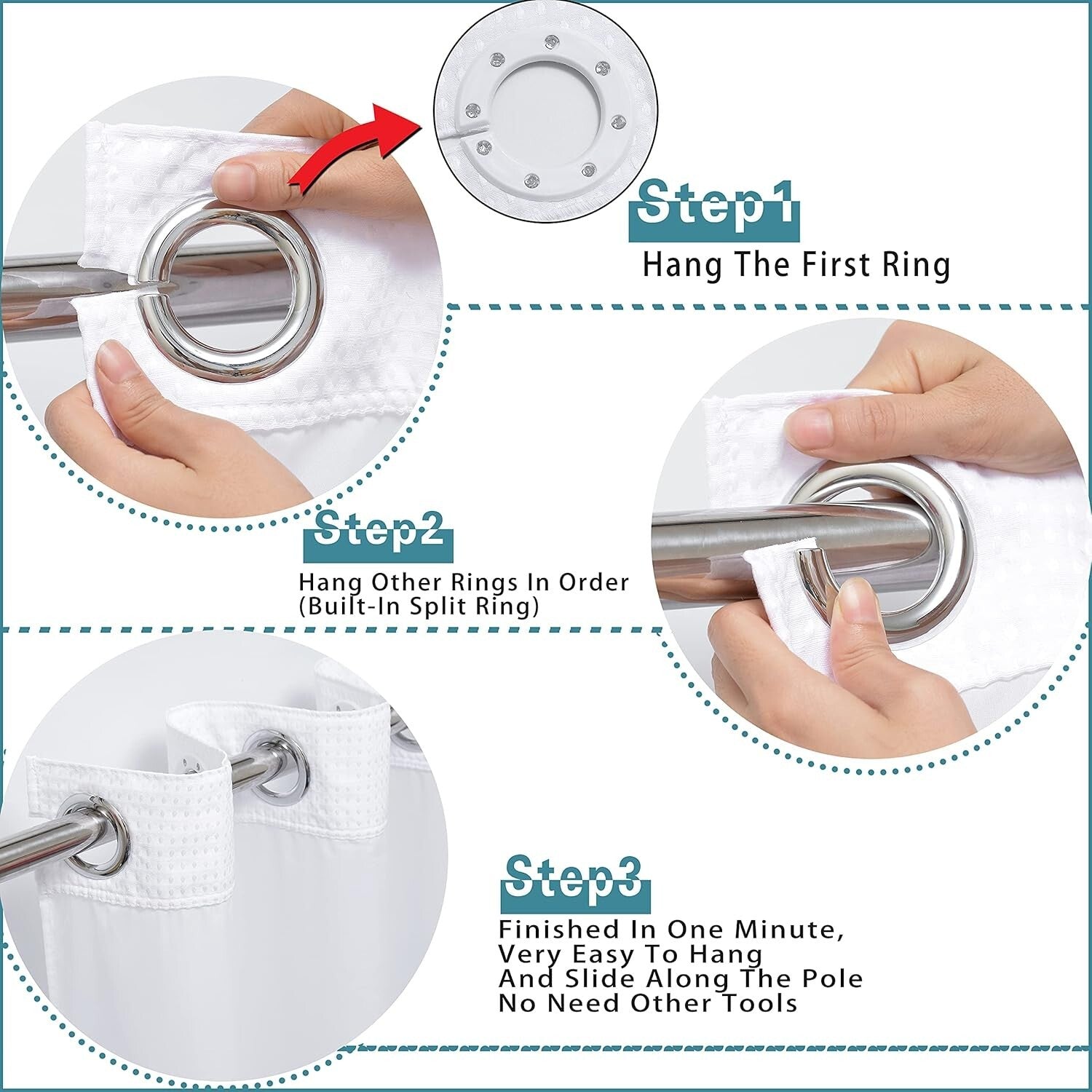 Step1
Hang The First Ring

Step2
Hang Other Rings In Order
(Built-In Split Ring)

Step3
Finished In One Minute,
Very Easy To Hang
And Slide Along The Pole
No Need Other Tools