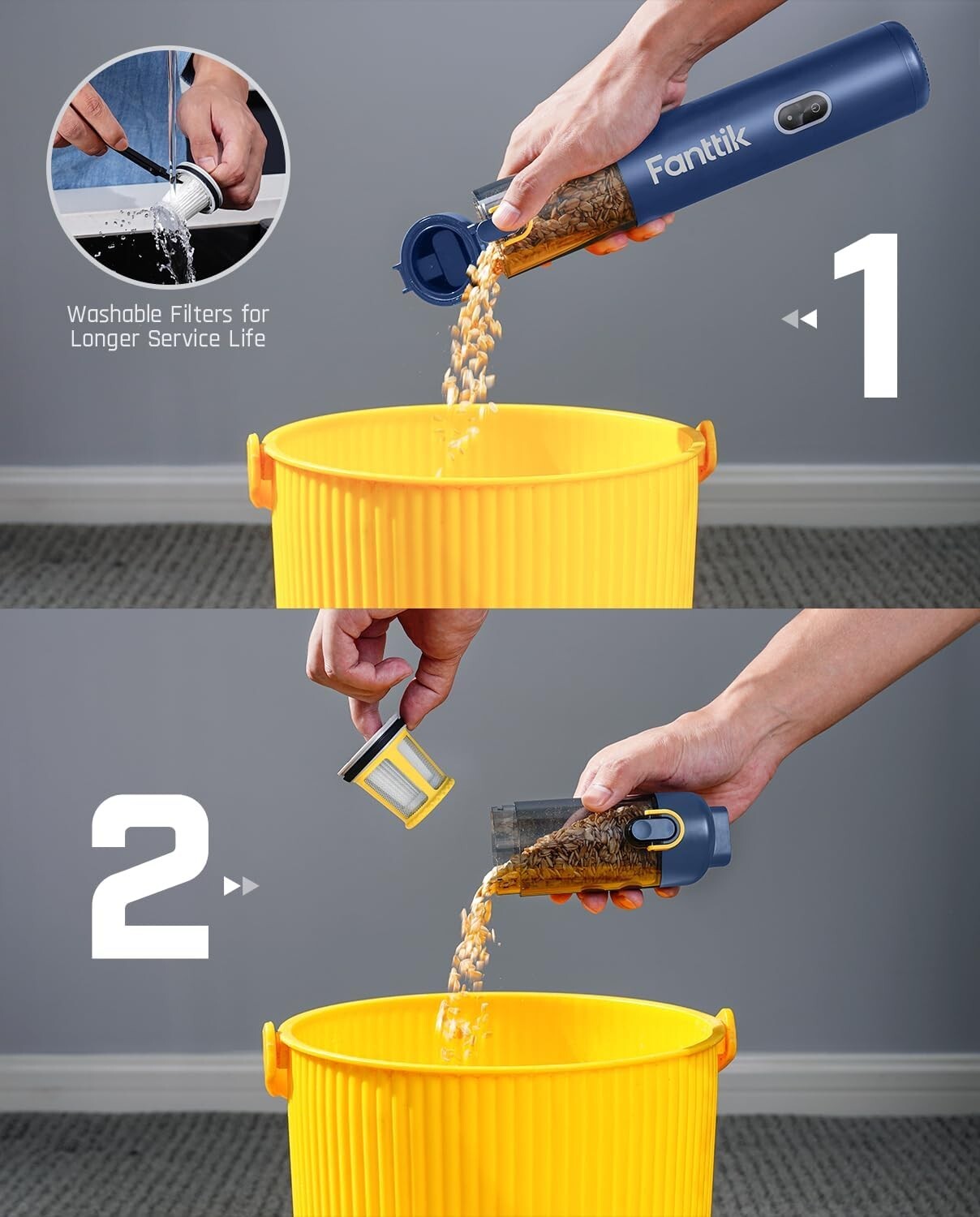 Washable Filters for Longer Service Life

Fanttik

1

2